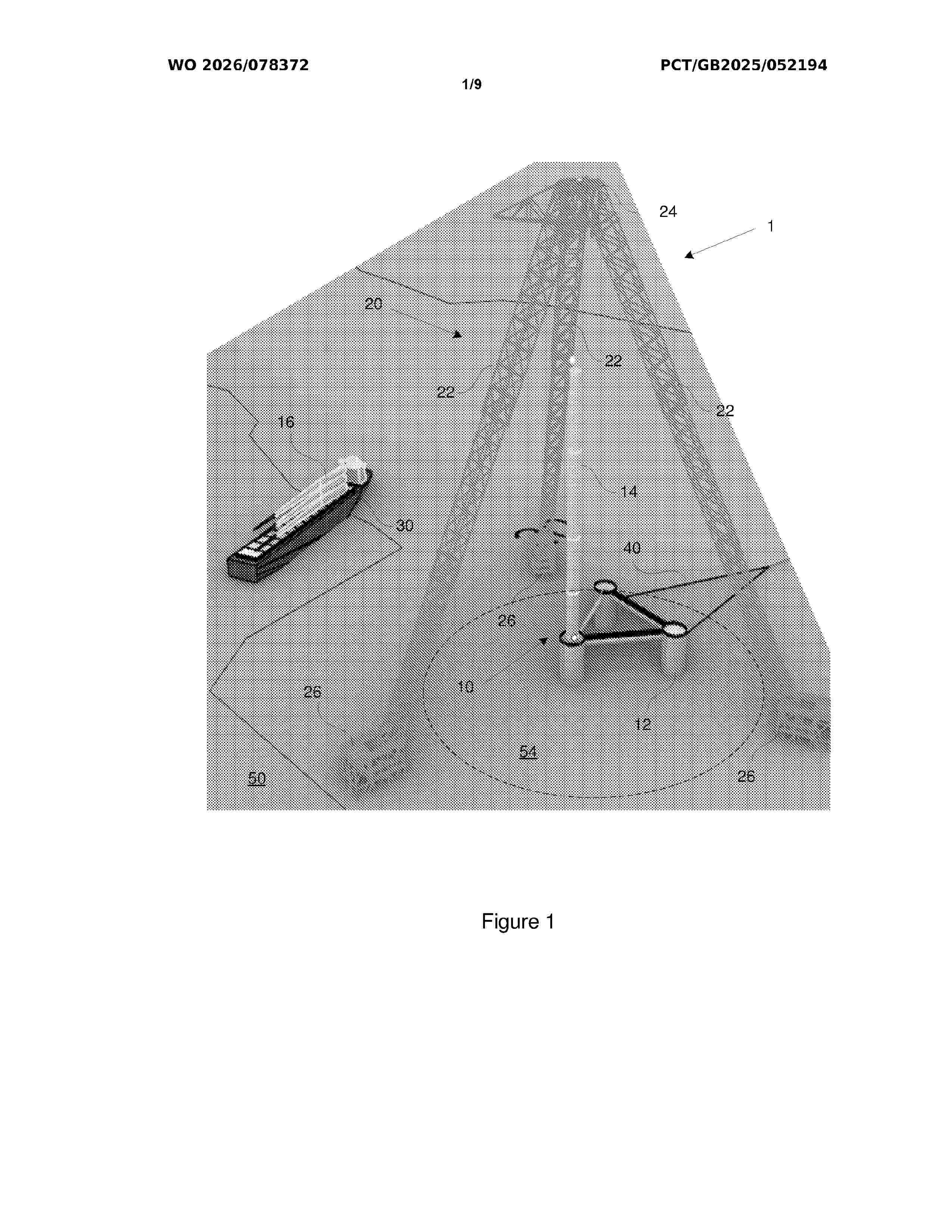 WO 2026/078372

PCT/GB2025/052194

1/9

24

1

20

22

22

22

16

14

30

40

26

10

26

12

54

50

26

Figure 1