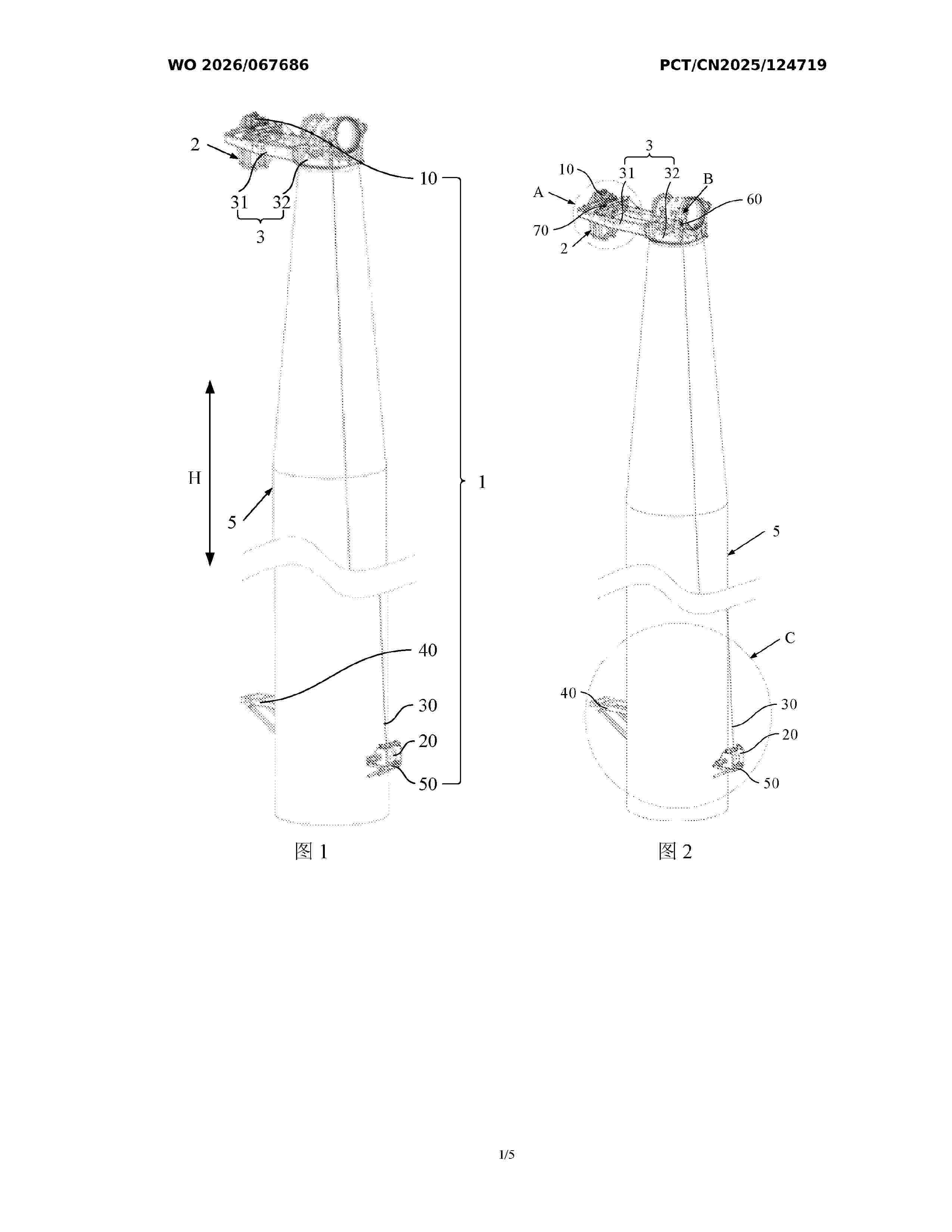 WO 2026/067686

PCT/CN2025/124719

2

10

31 32

3

H

5

1

40

30

20

50

图 1

3

10 31 32

A

B

60

70

2

5

C

40

30

20

50

图 2

1/5