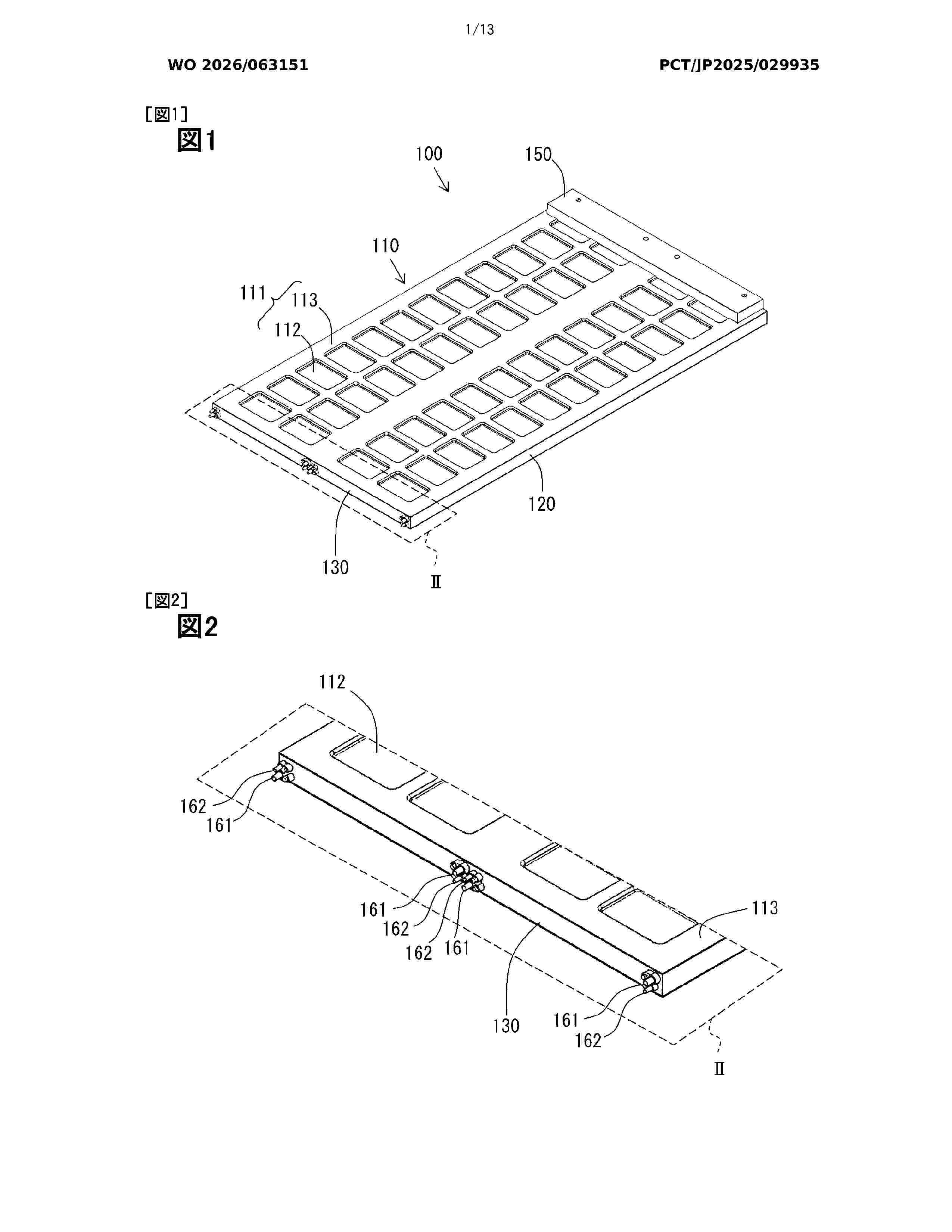 1/13

WO 2026/063151

PCT/JP2025/029935

[図1]

図1

100

150

110

111

113

112

120

130

II

[図2]

図2

112

162

161

161

162

162

161

113

130

161

162

II