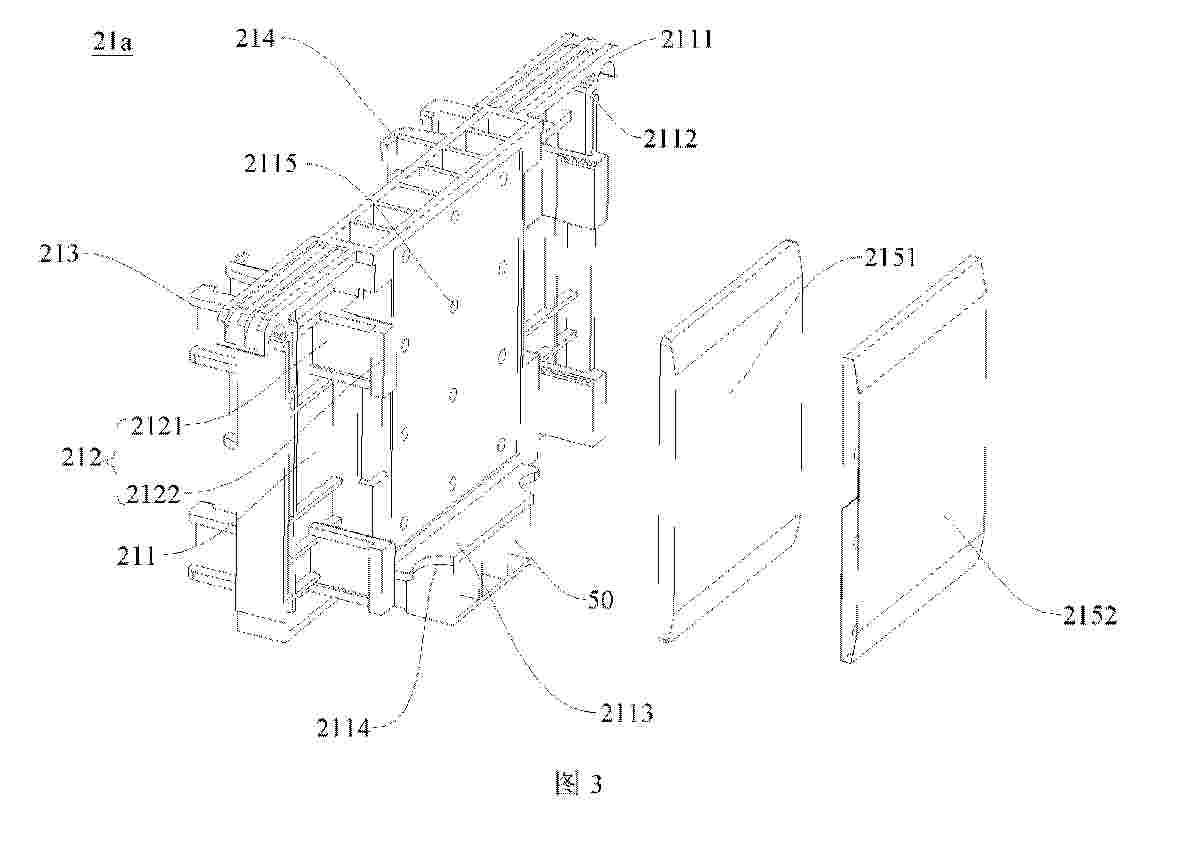 21a

214

2111

2112

2115

213

2151

2121

212

2122

211

50

2152

2114

2113

图 3