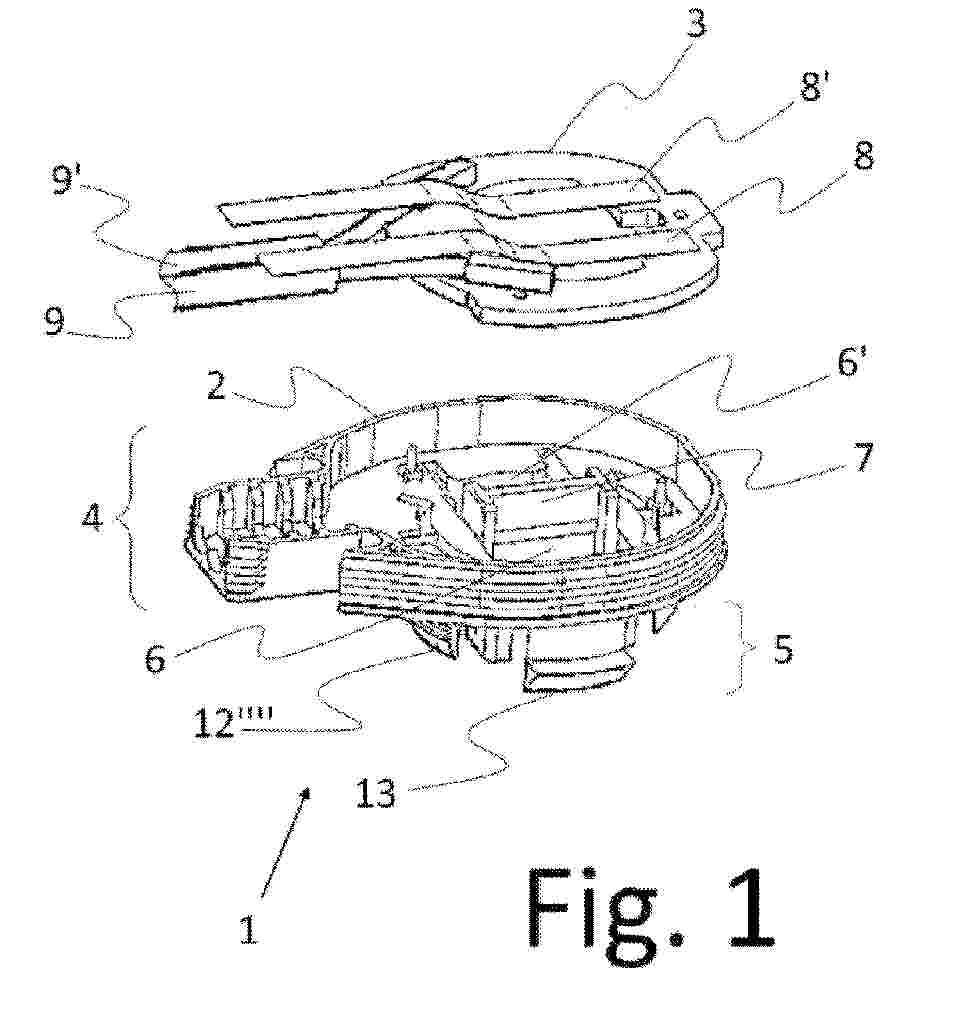 3
8'
8
9'
9
2
6'
7
4
6
5
12''''
13
1
Fig. 1