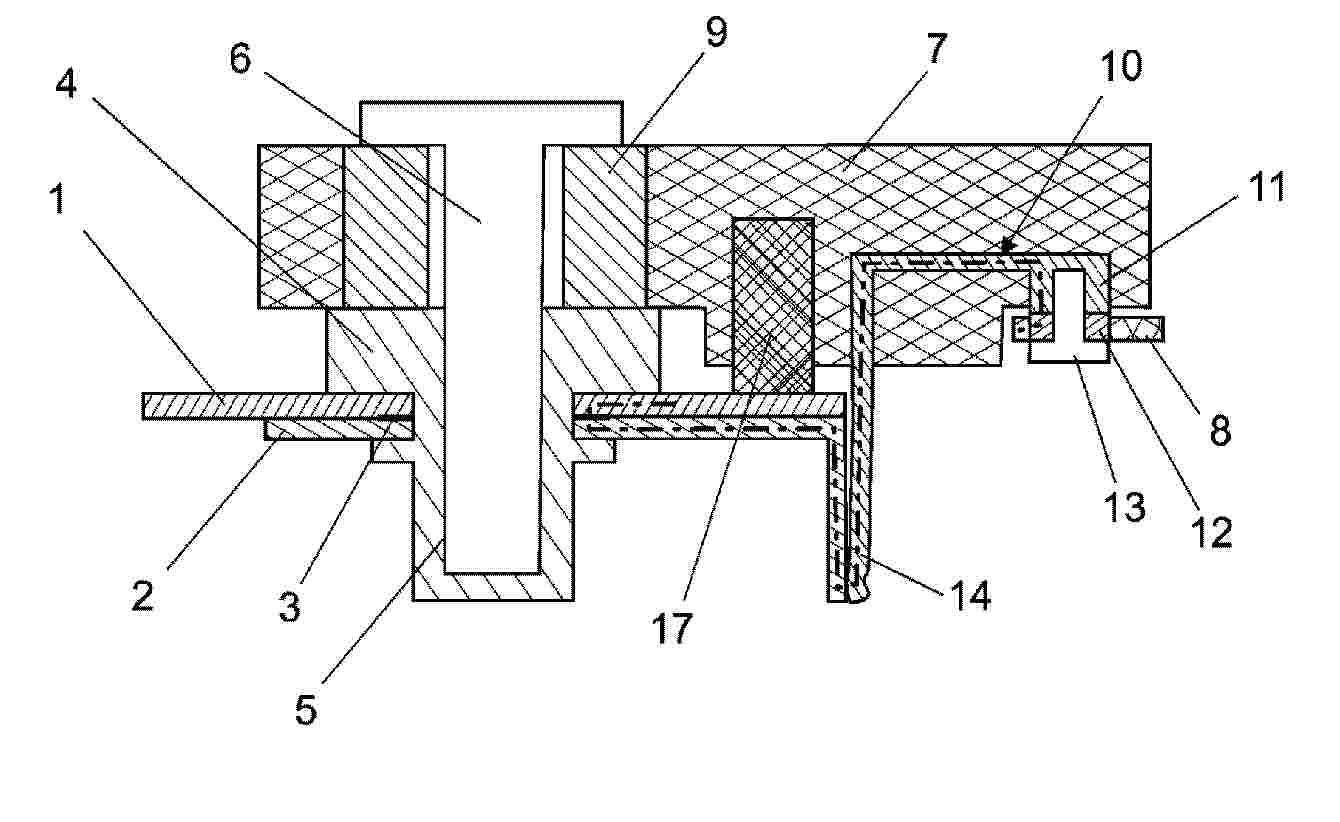 6
9
7
10
4
1
11
8
13
12
2
3
17
14
5