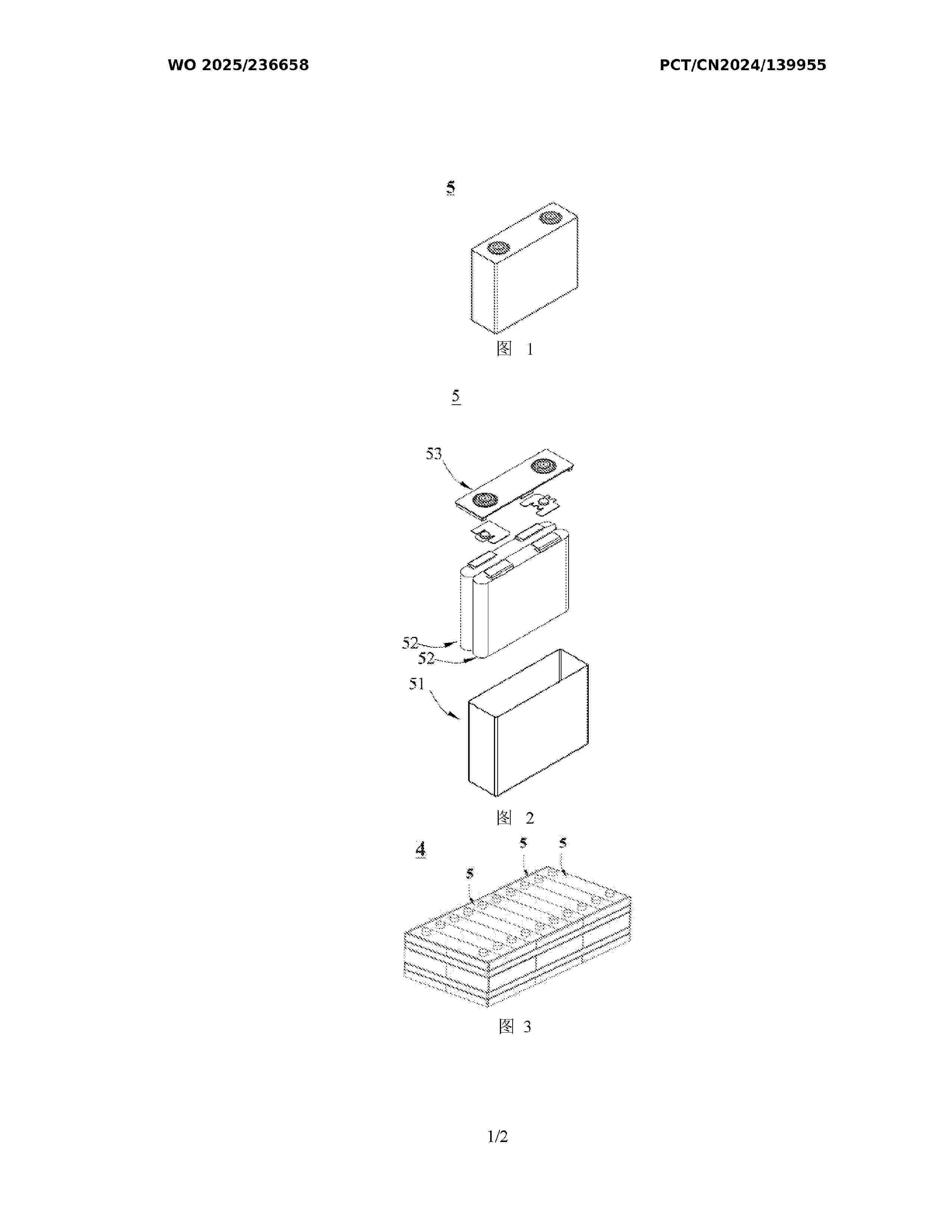 WO 2025/236658

PCT/CN2024/139955

5

图 1

5

53

52

52

51

图 2

4

5

5

5

图 3

1/2