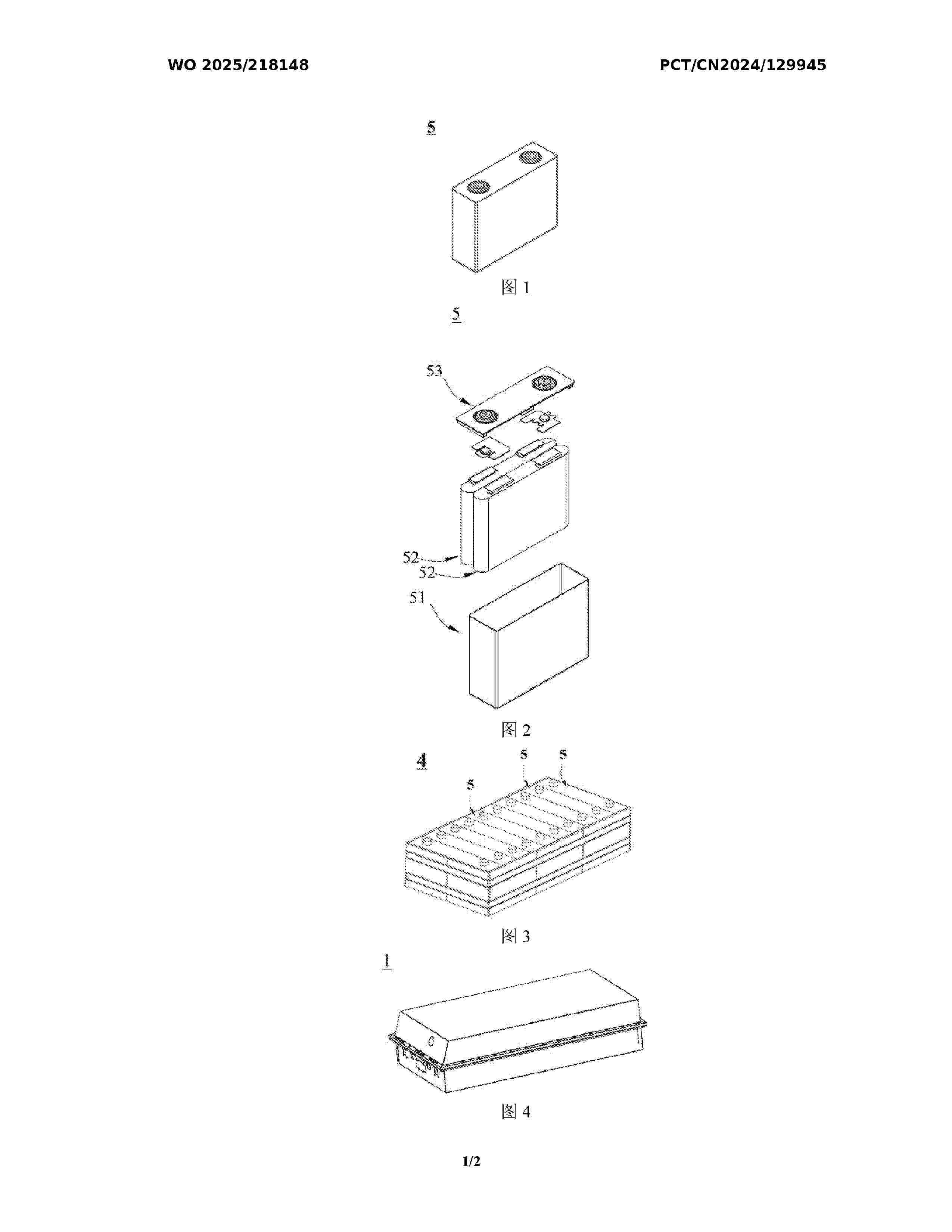 WO 2025/218148

PCT/CN2024/129945

5

图 1

5

53

52

52

51

图 2

4

5

5

5

图 3

1

图 4

1/2