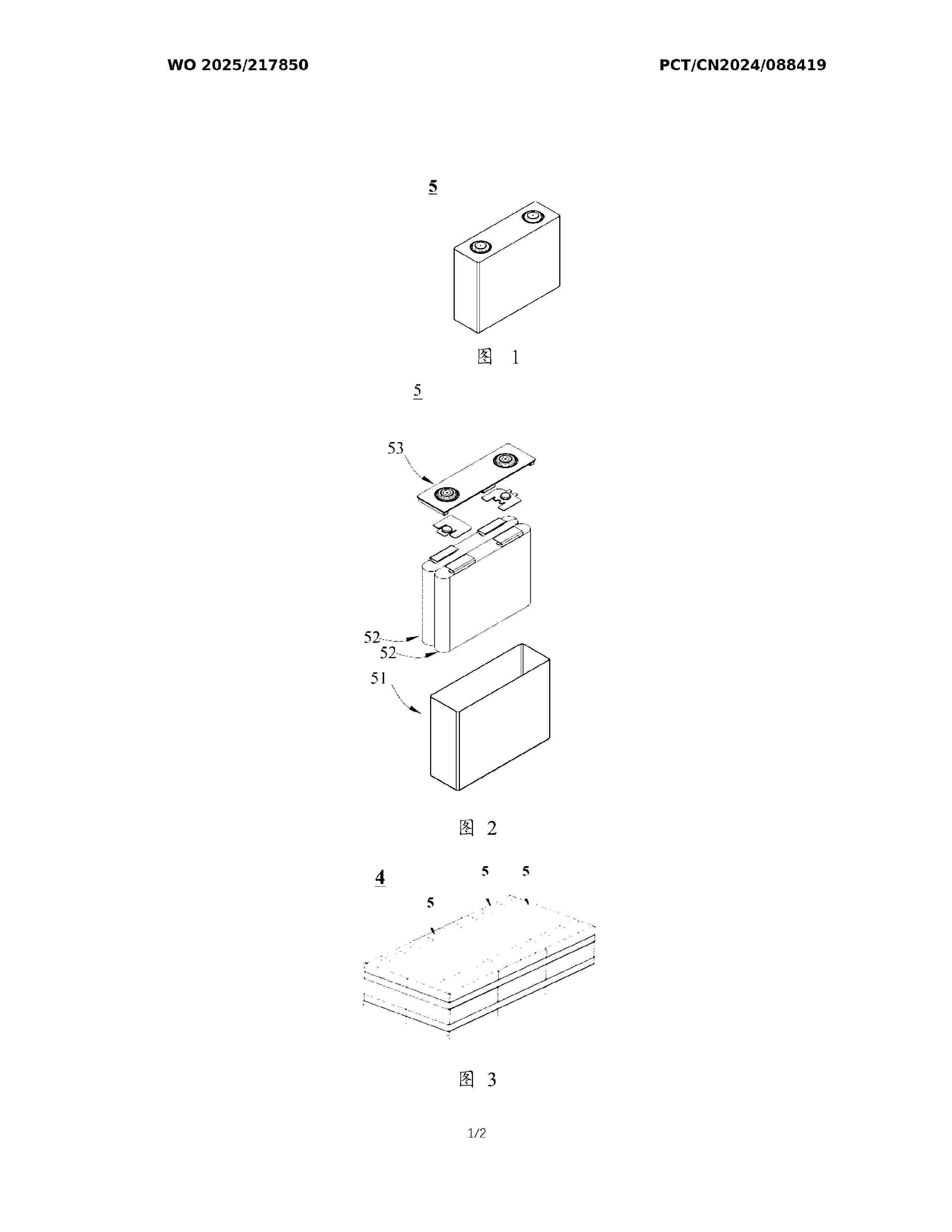 WO 2025/217850

PCT/CN2024/088419

5

图 1

5

53

52

52

51

图 2

4

5

5

5

图 3

1/2