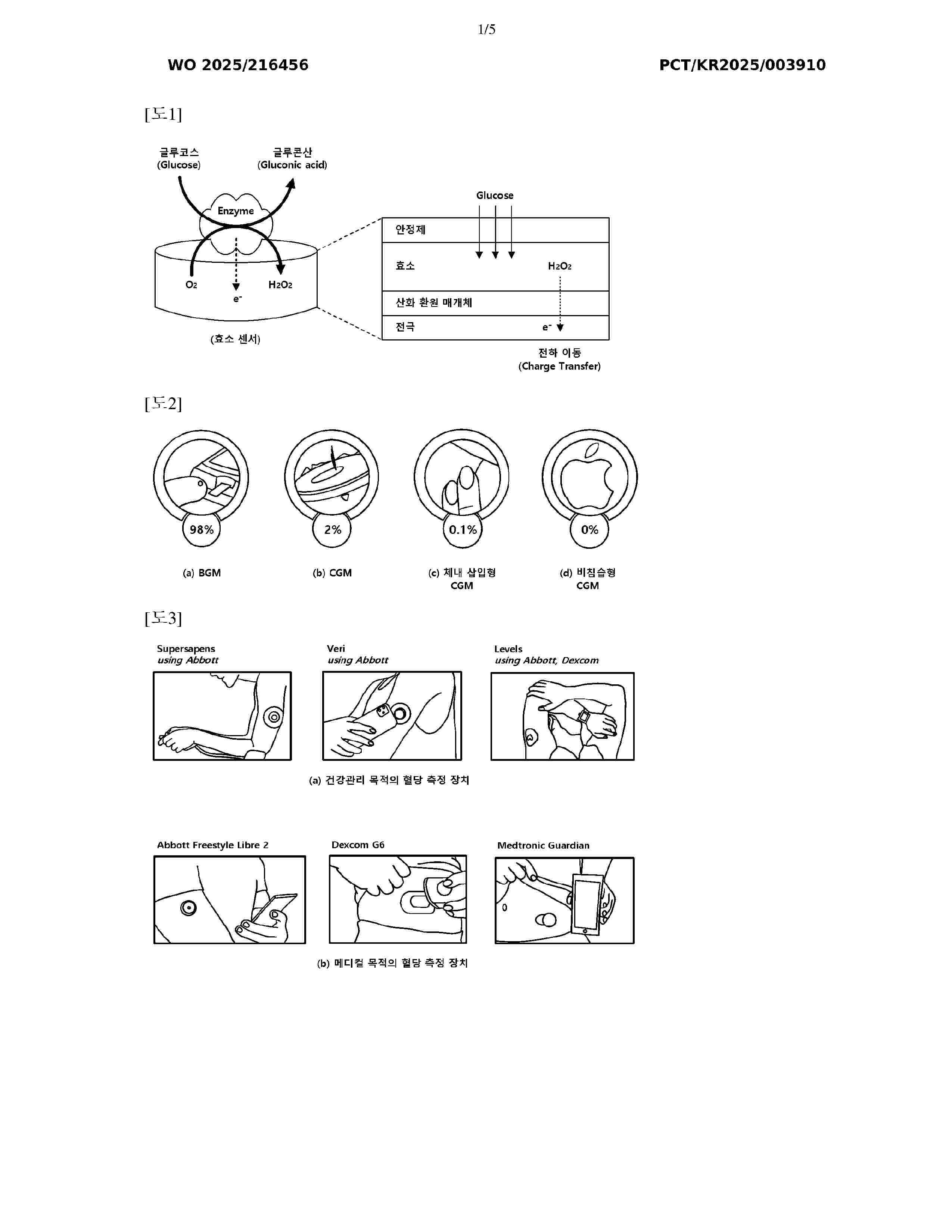 1/5

WO 2025/216456

PCT/KR2025/003910

[도1]

글루코스
(Glucose)

글루콘산
(Gluconic acid)

Enzyme

$O_2$

$e^-$

$H_2O_2$

(효소 센서)

Glucose

안정제

효소

$H_2O_2$

산화 환원 매개체

전극

$e^-$

전하 이동
(Charge Transfer)

[도2]

98%

2%

0.1%

0%

(a) BGM

(b) CGM

(c) 체내 삽입형 CGM

(d) 비침습형 CGM

[도3]

Supersapens
using Abbott

Veri
using Abbott

Levels
using Abbott, Dexcom

(a) 건강관리 목적의 혈당 측정 장치

Abbott Freestyle Libre 2

Dexcom G6

Medtronic Guardian

(b) 메디컬 목적의 혈당 측정 장치