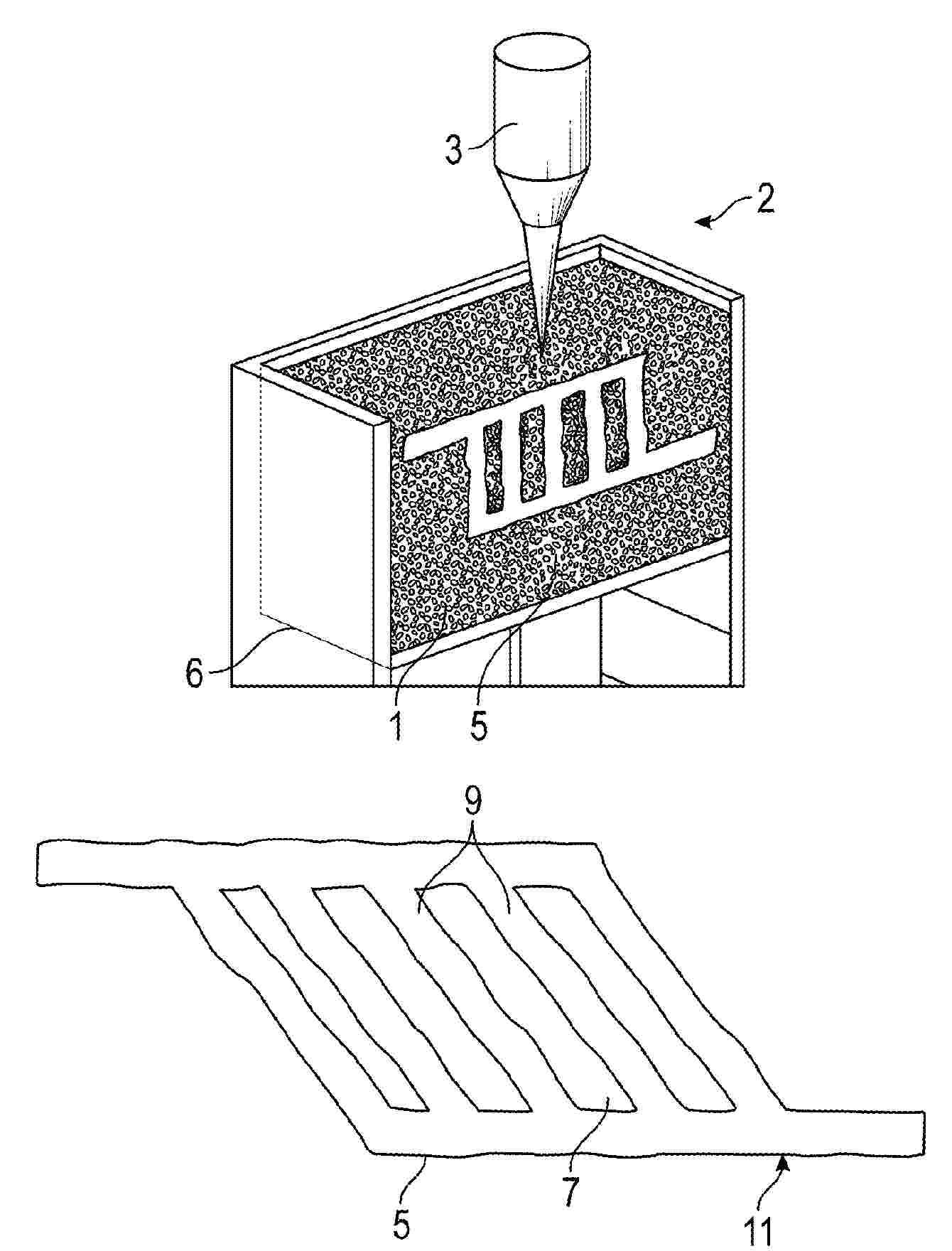 3
2
6
1
5
9
5
7
11