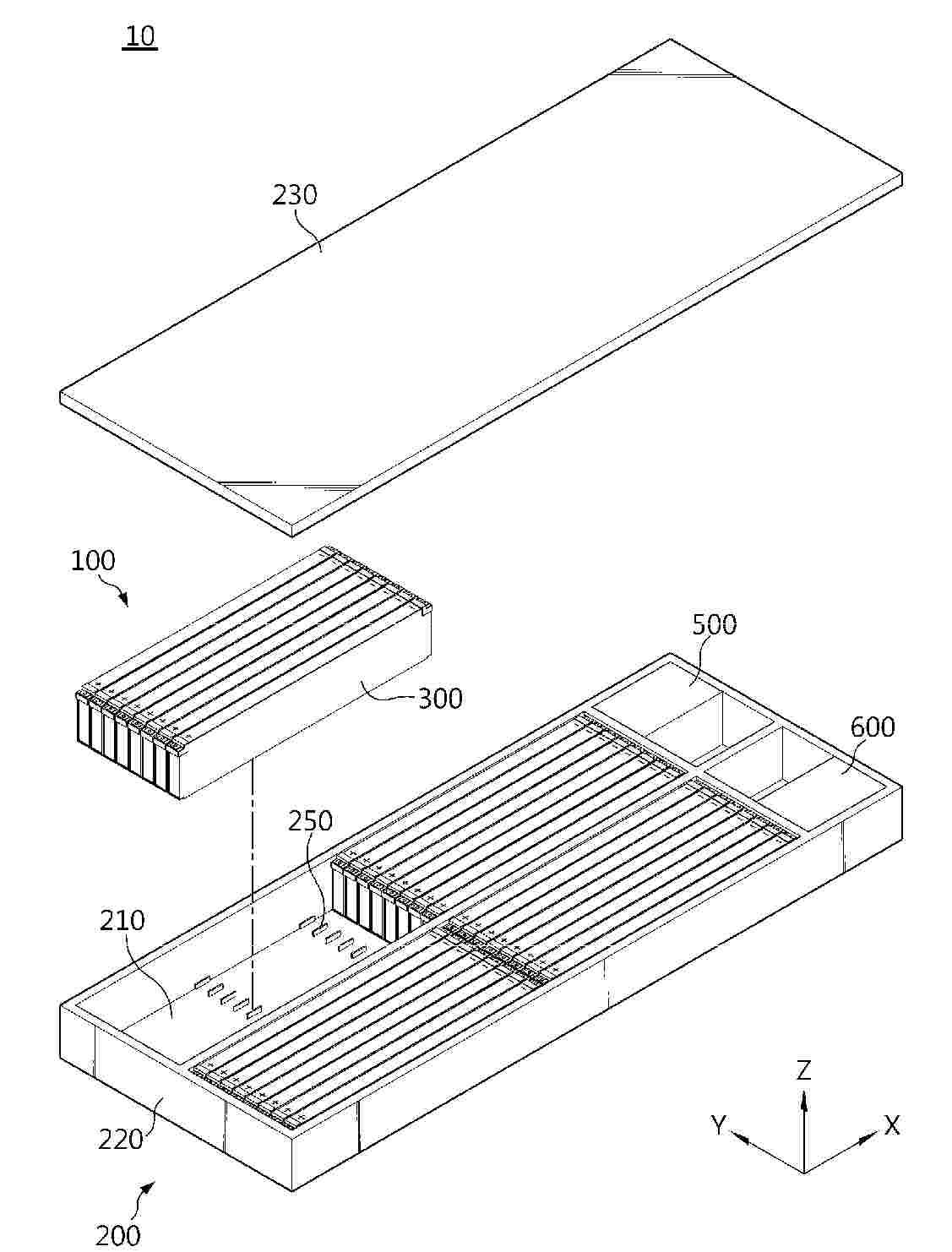 10

230

100

500

300

600

250

210

220

200

Z

Y

X