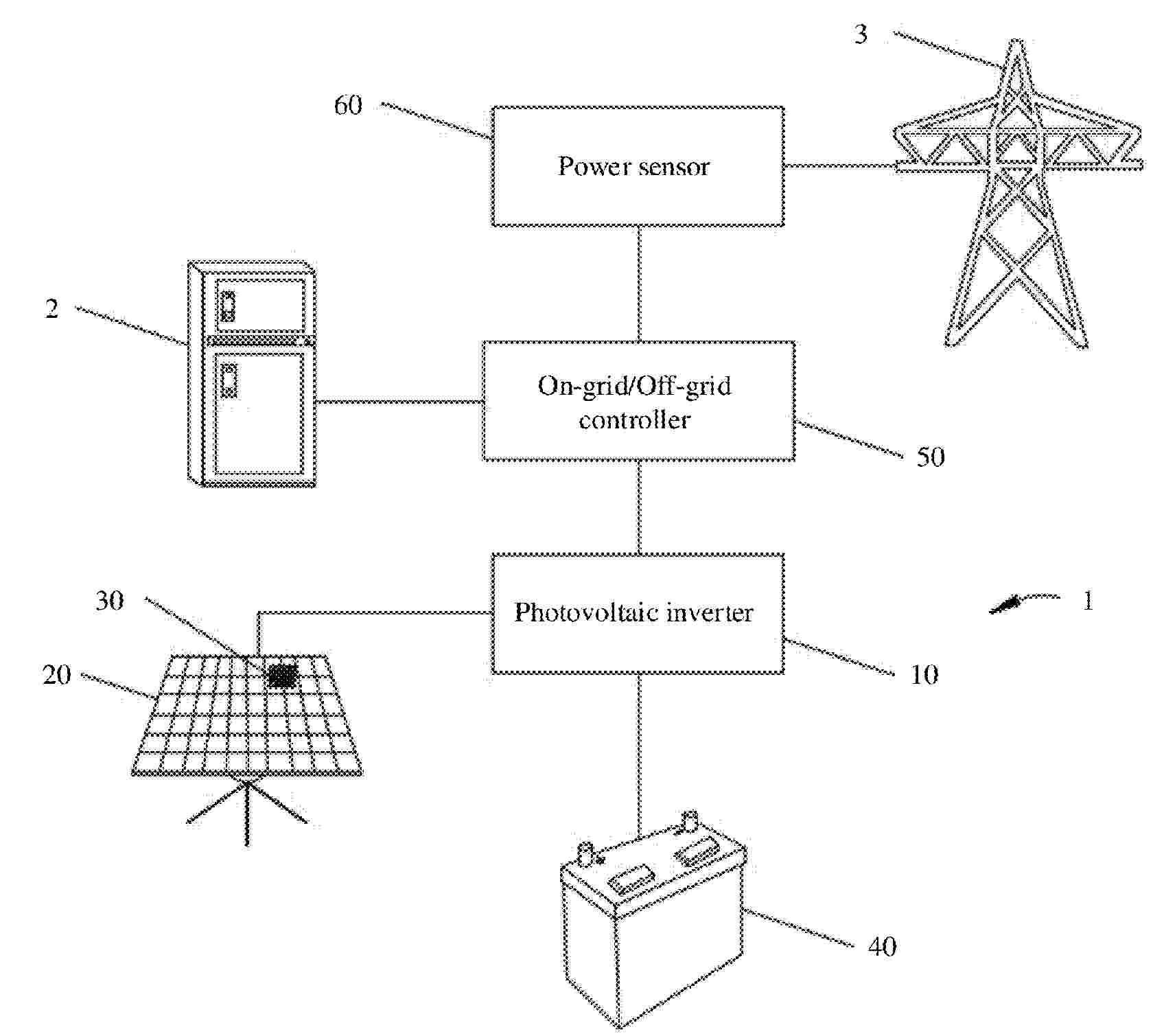 3

60

Power sensor

2

On-grid/Off-grid controller

50

30

Photovoltaic inverter

1

20

10

40