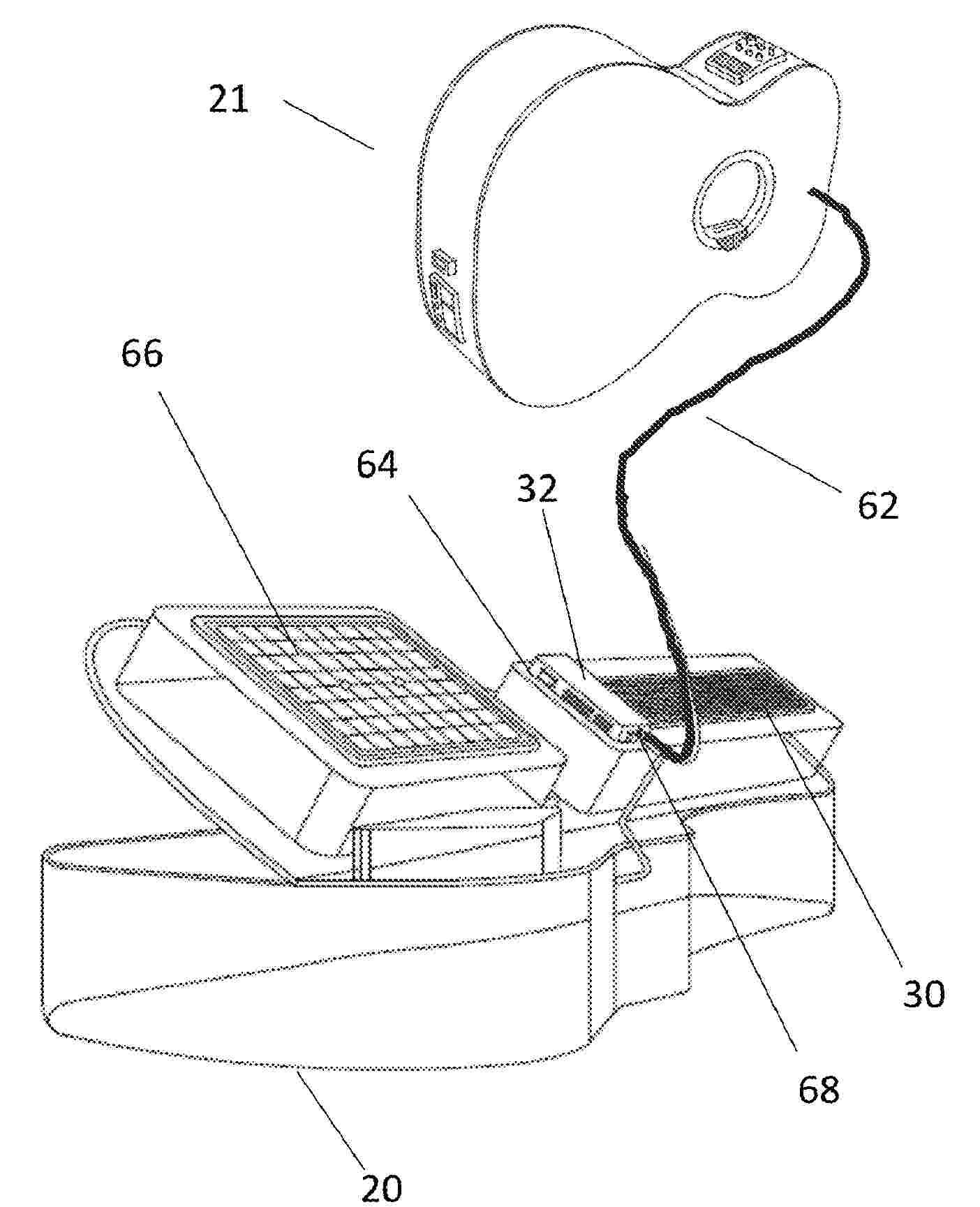 21

66

64

32

62

30

68

20