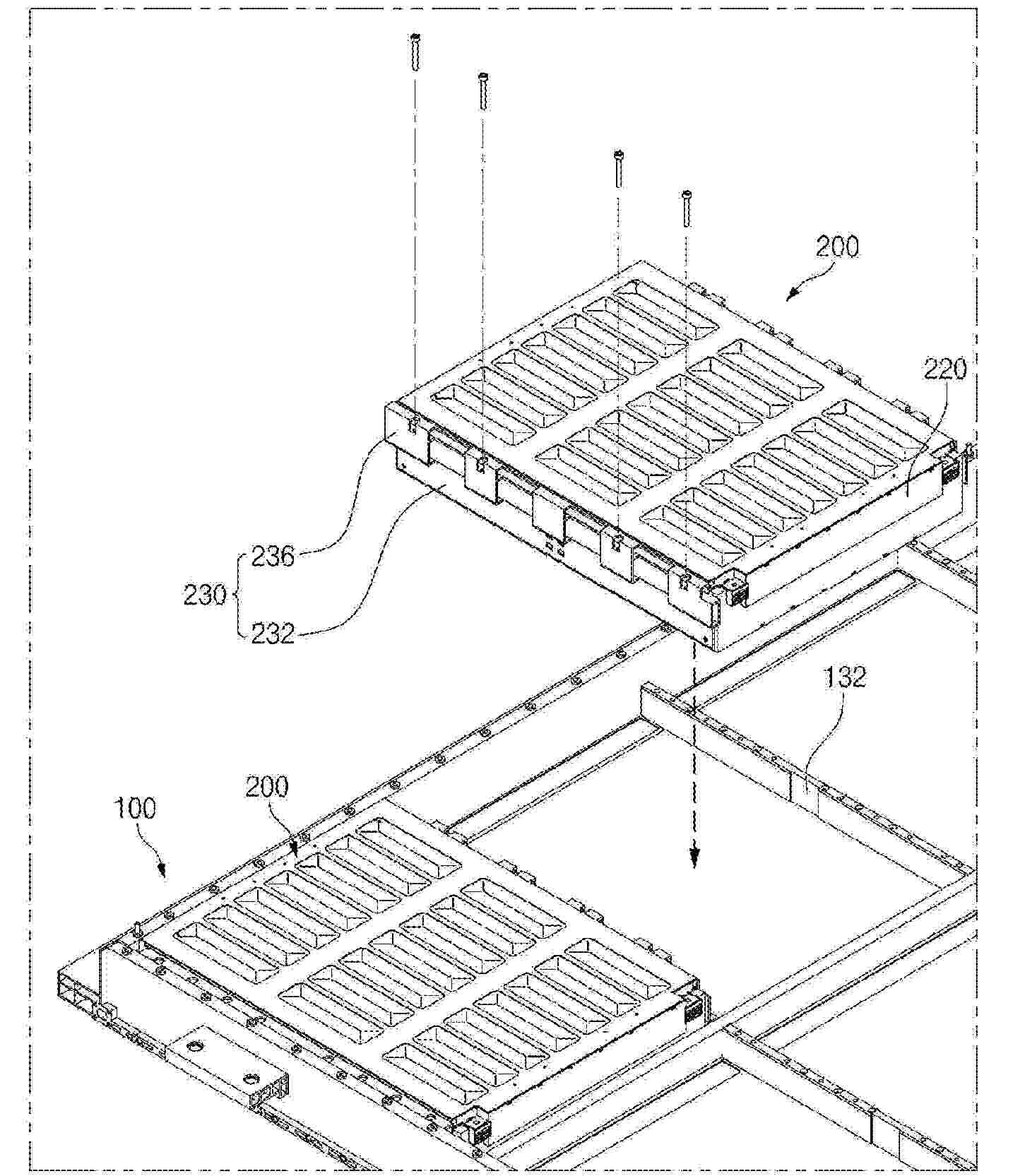 200
220
236
230
232
132
200
100