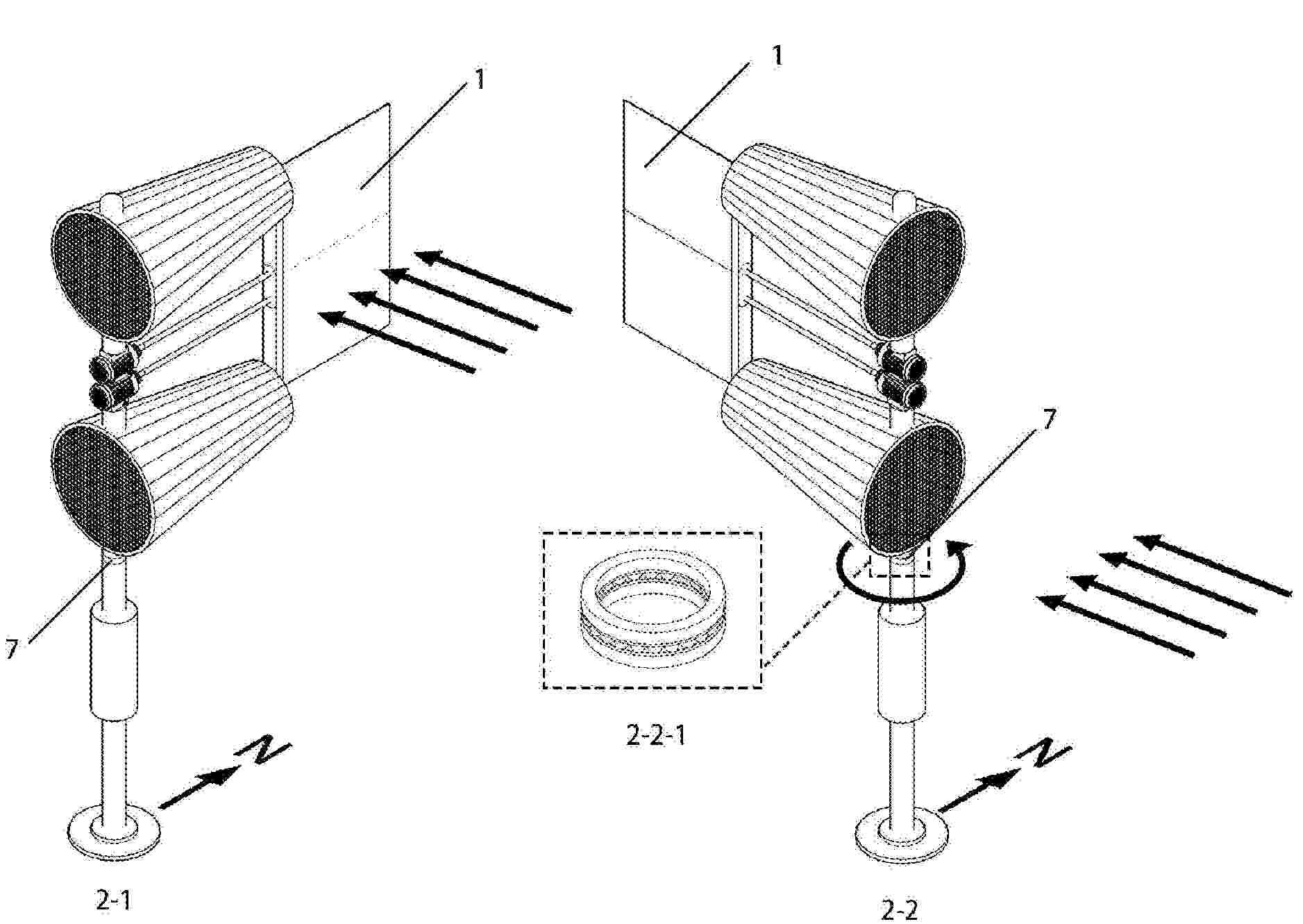 1

1

7

7

2-2-1

N

N

2-1

2-2