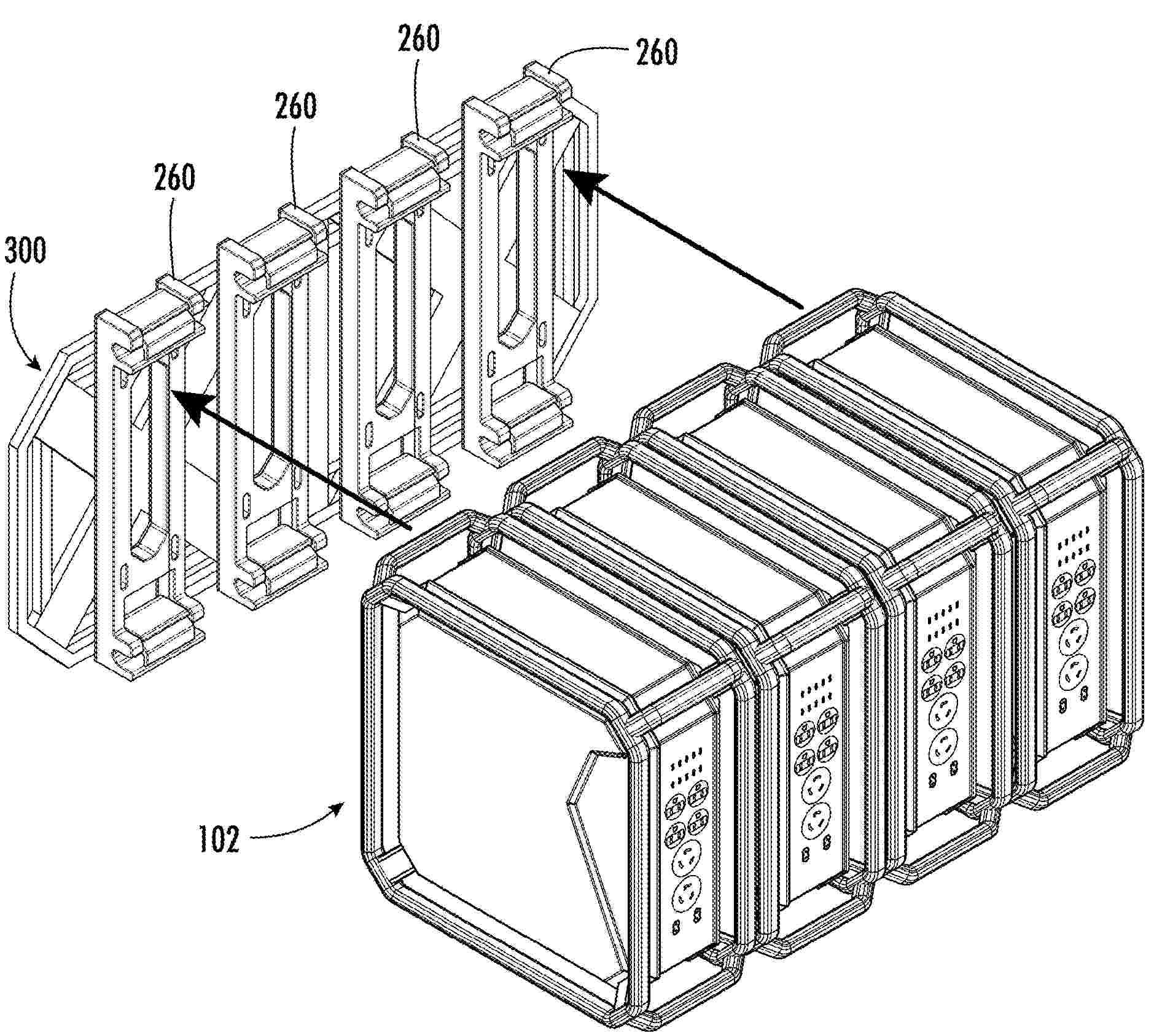 260
260
260
260
300
102