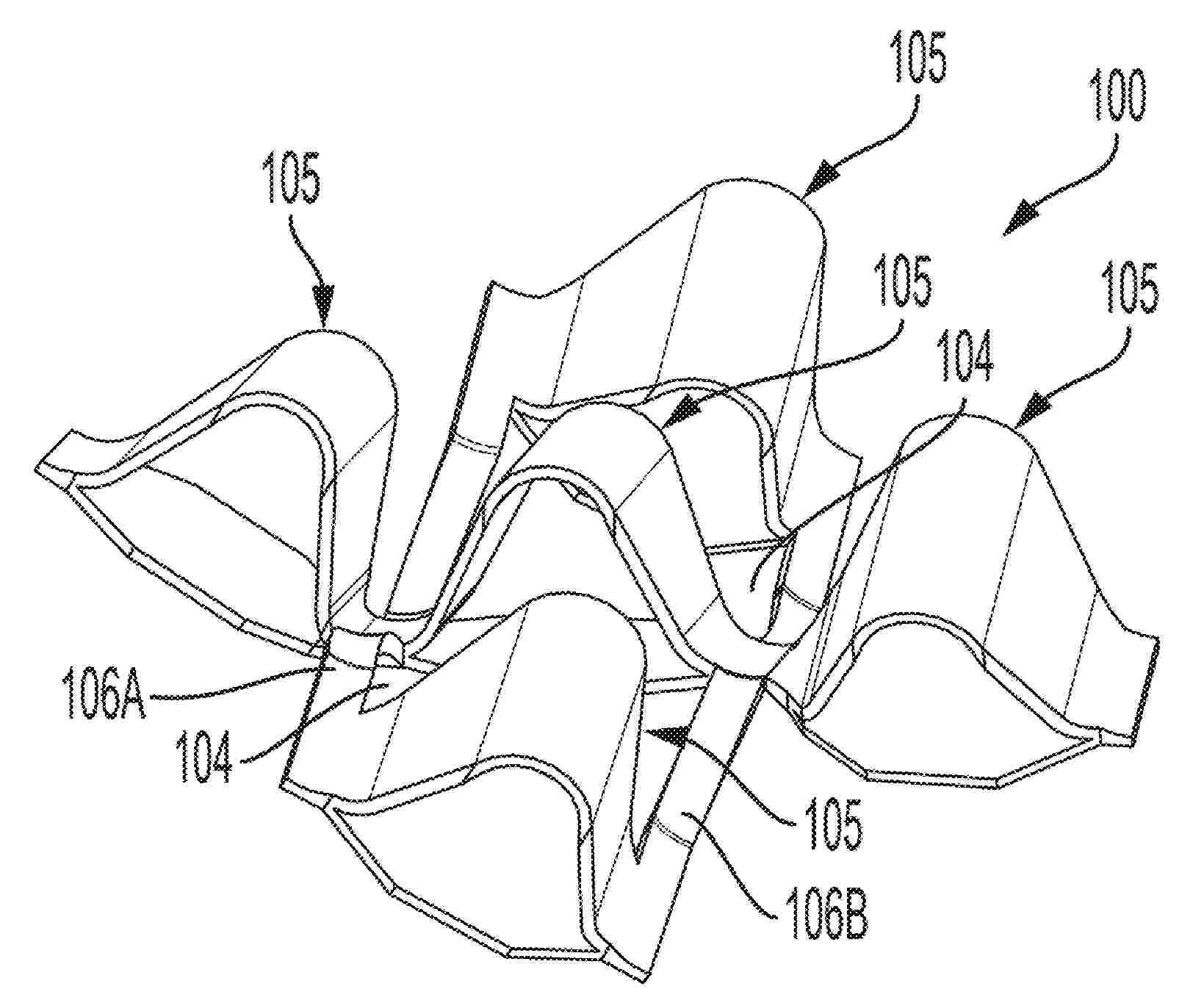 105
100
105
105
105
104
106A
104
105
106B