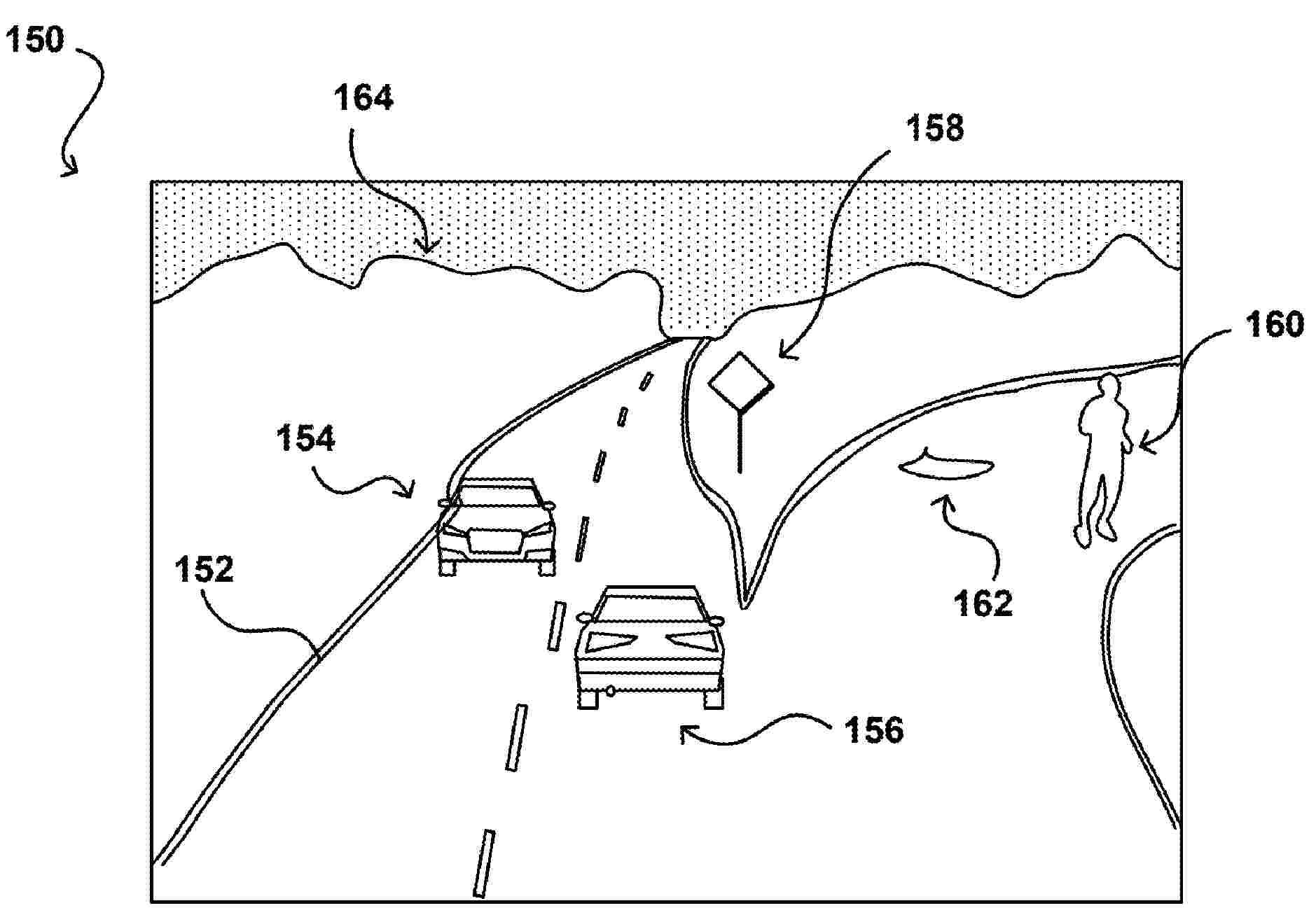 150

164

158

160

154

152

162

156