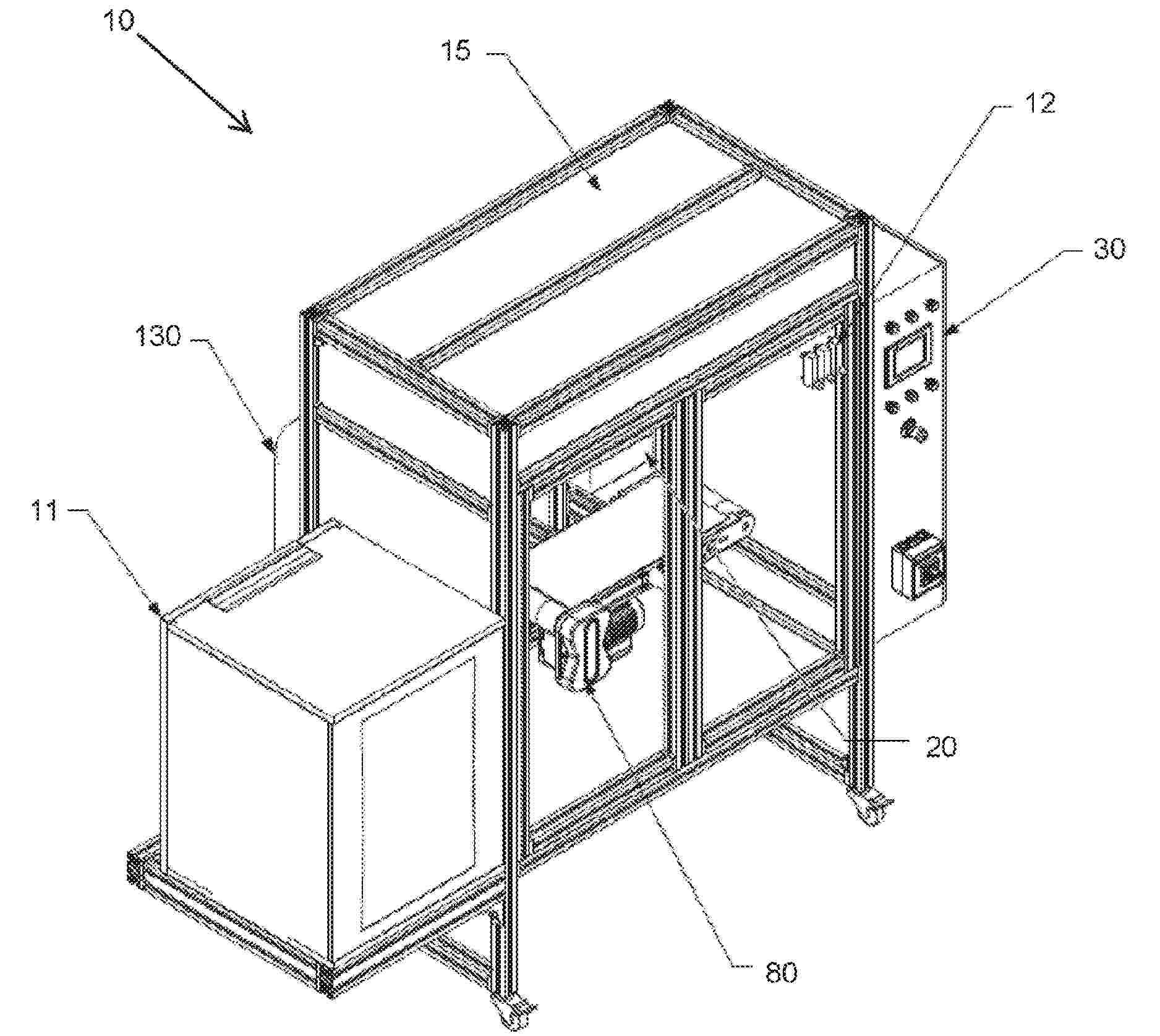 10
15
12
30
130
11
20
80