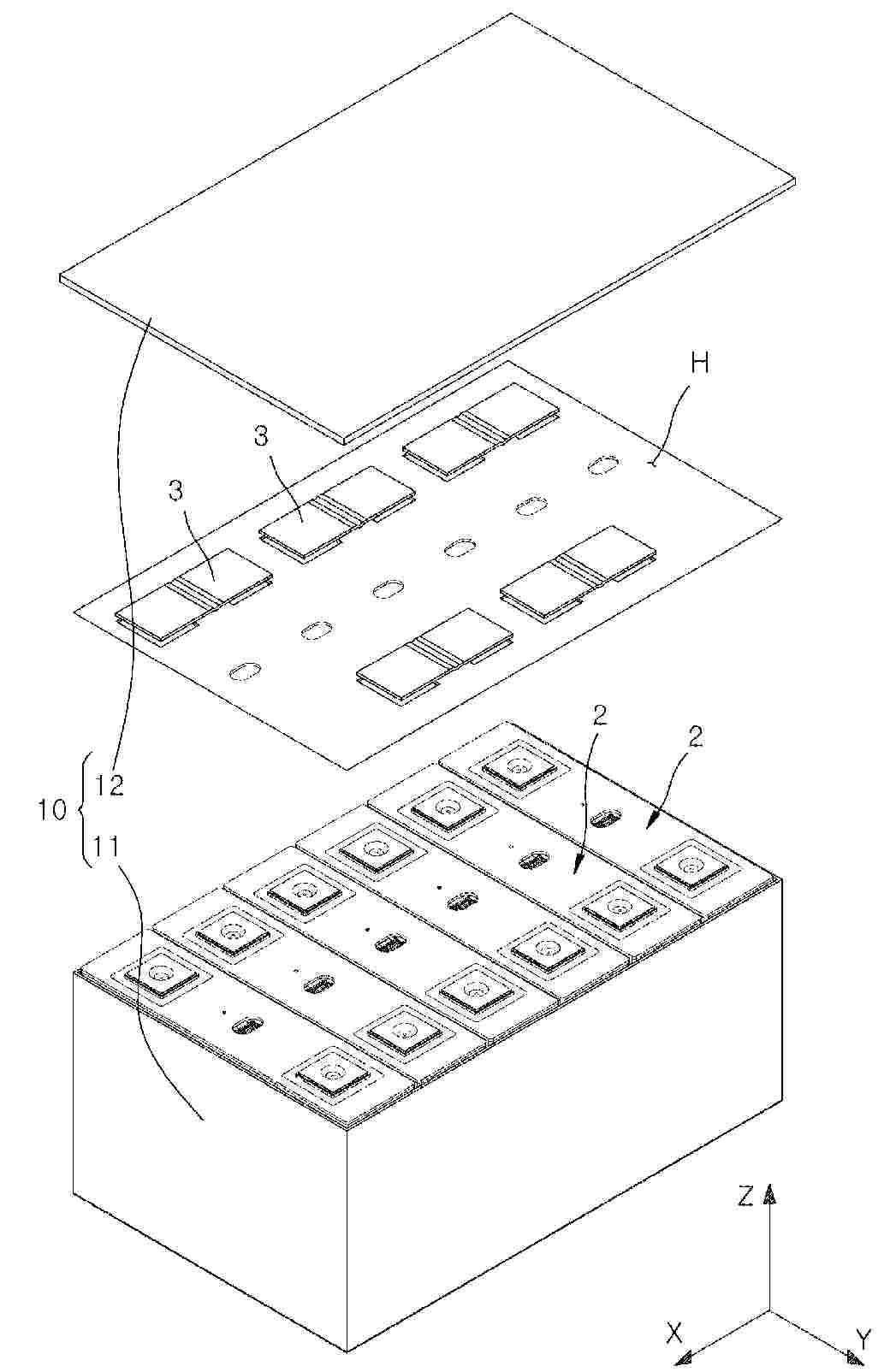 H
3
3
2
2
10
12
11
Z
X
Y