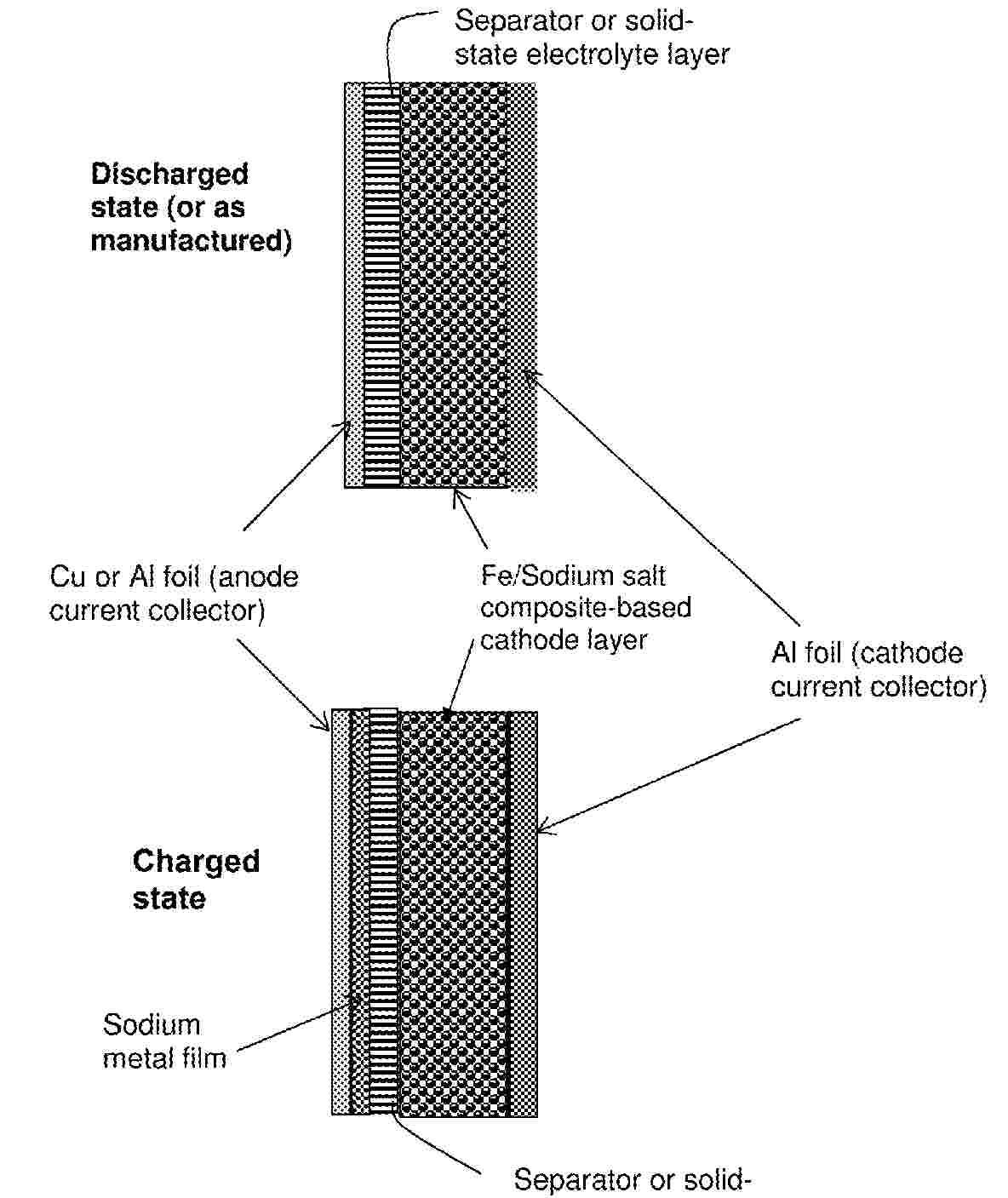 Separator or solid-state electrolyte layer

Discharged state (or as manufactured)

Cu or Al foil (anode current collector)

Fe/Sodium salt composite-based cathode layer

Al foil (cathode current collector)

Charged state

Sodium metal film

Separator or solid-