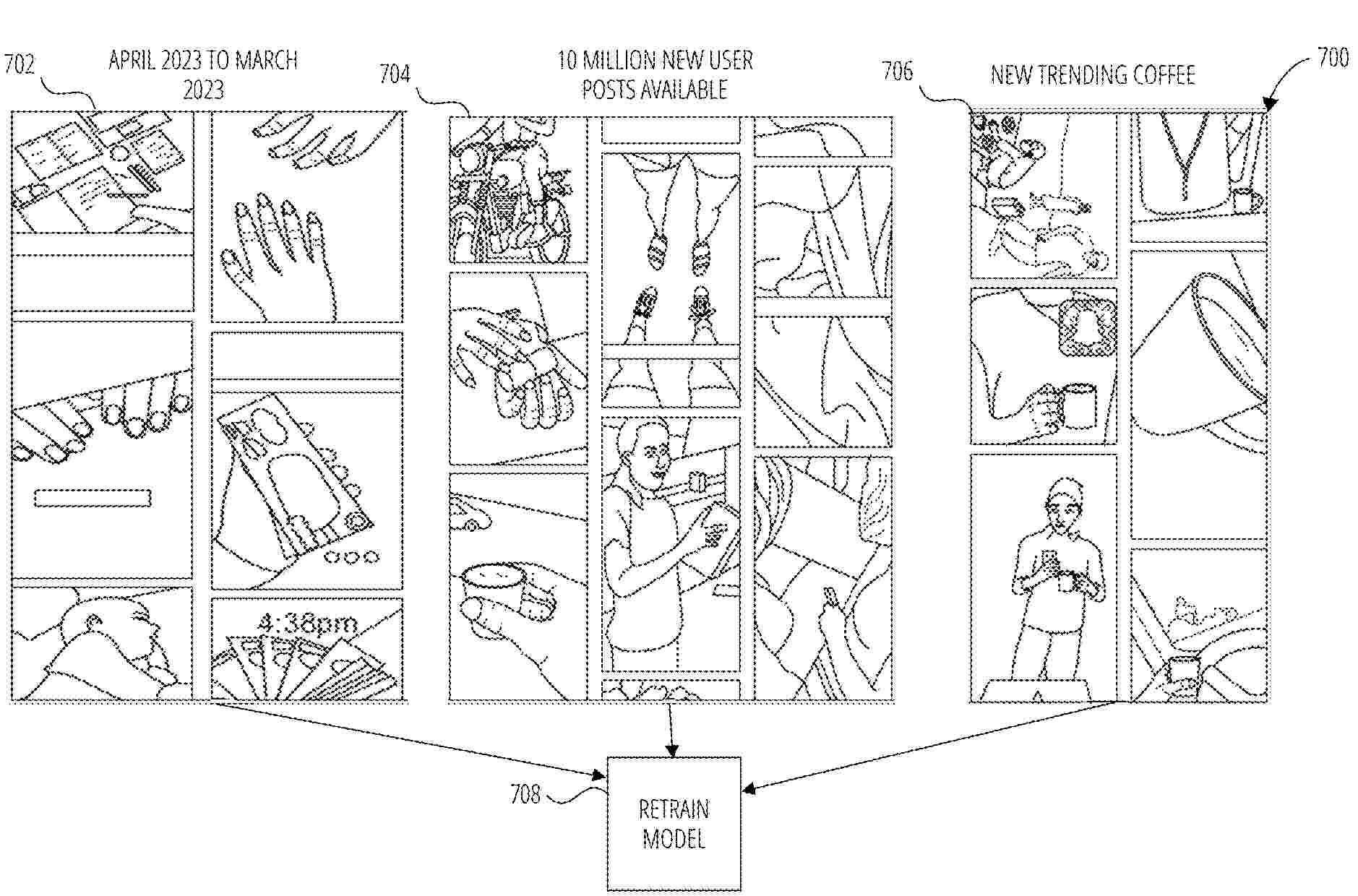 702
APRIL 2023 TO MARCH 2023

704
10 MILLION NEW USER POSTS AVAILABLE

706
NEW TRENDING COFFEE

700

4:38pm

708
RETRAIN MODEL