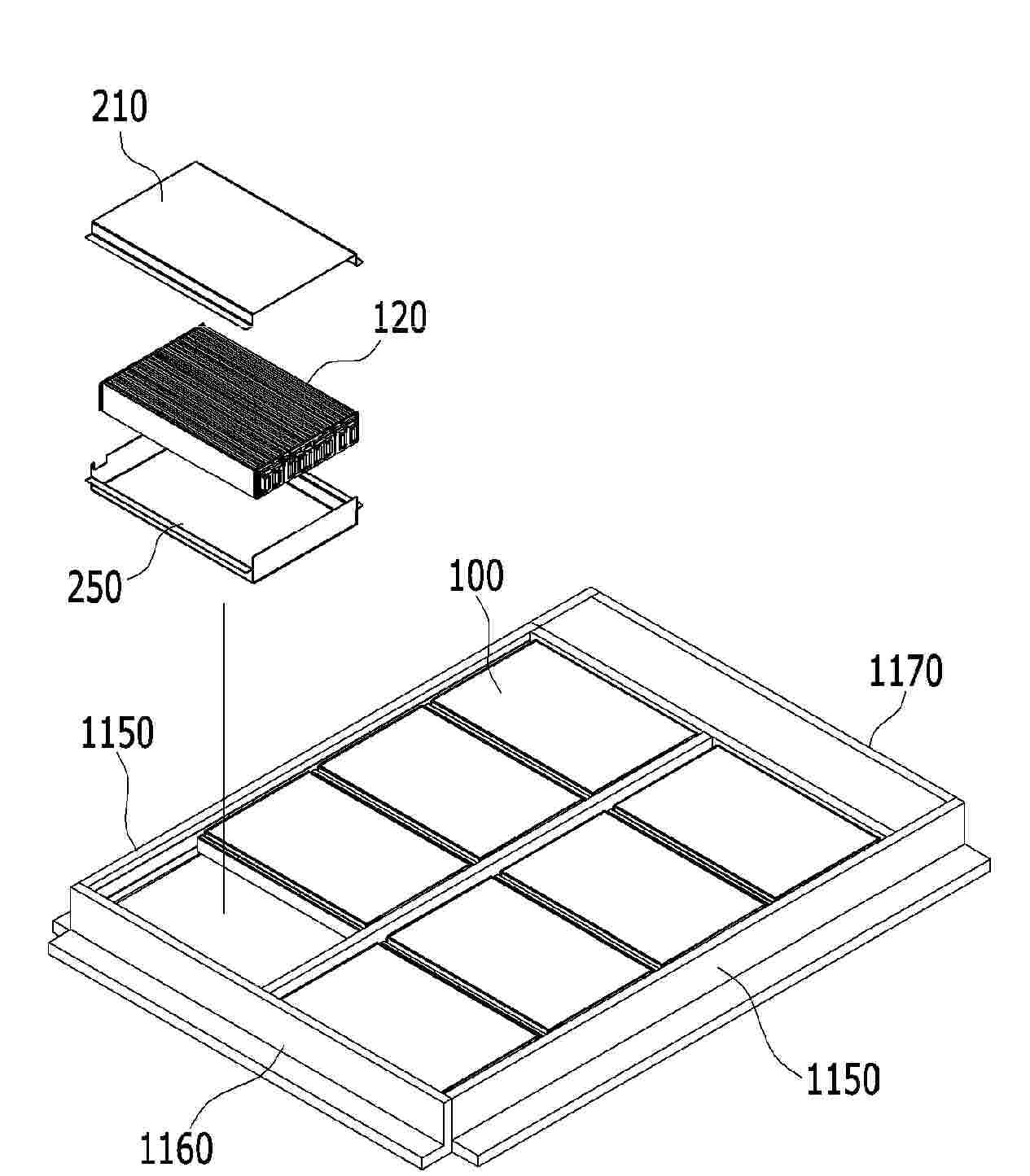 210

120

250

100

1170

1150

1150

1160