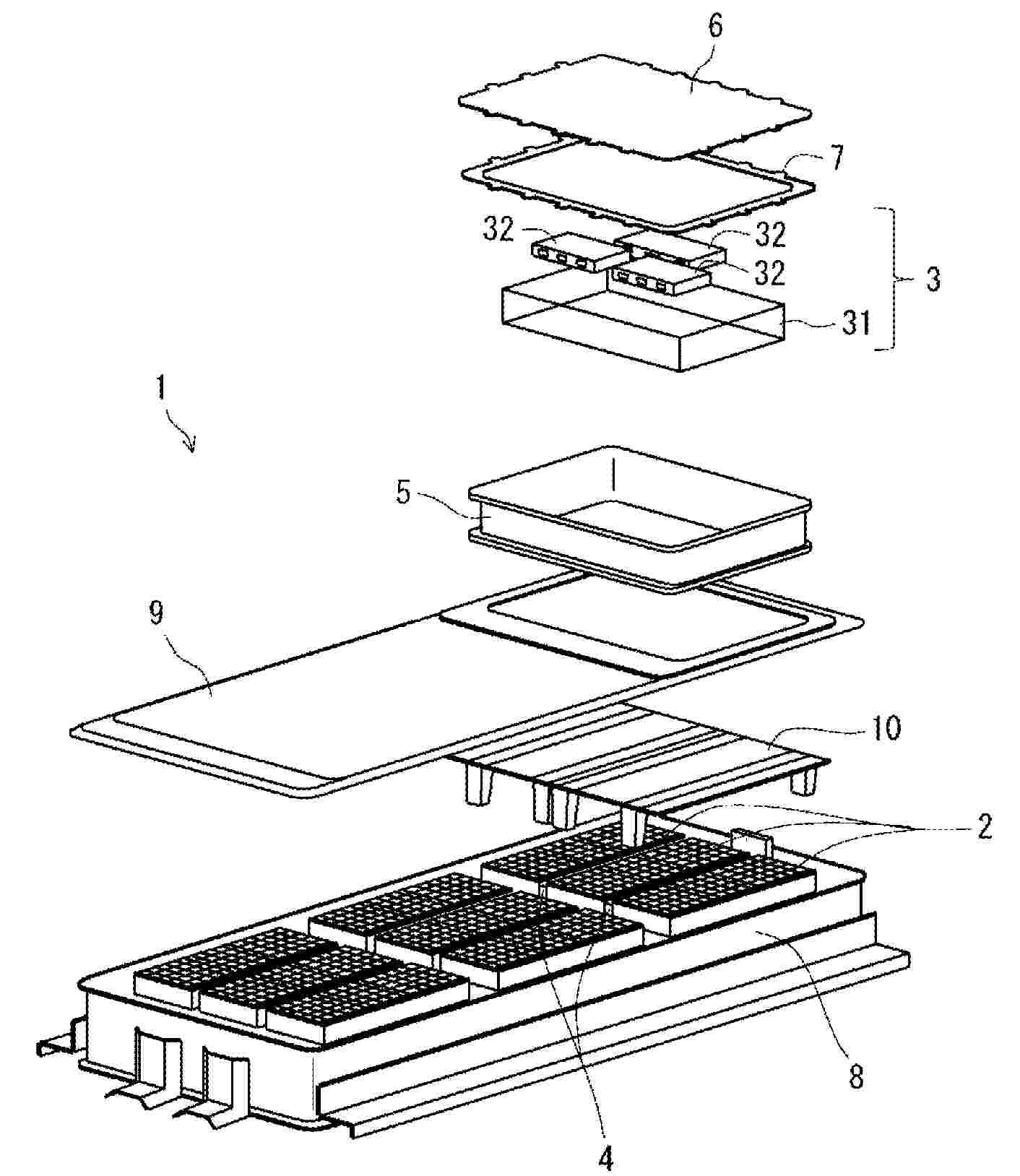 6
7
32
32
32
3
31
1
5
9
10
2
8
4