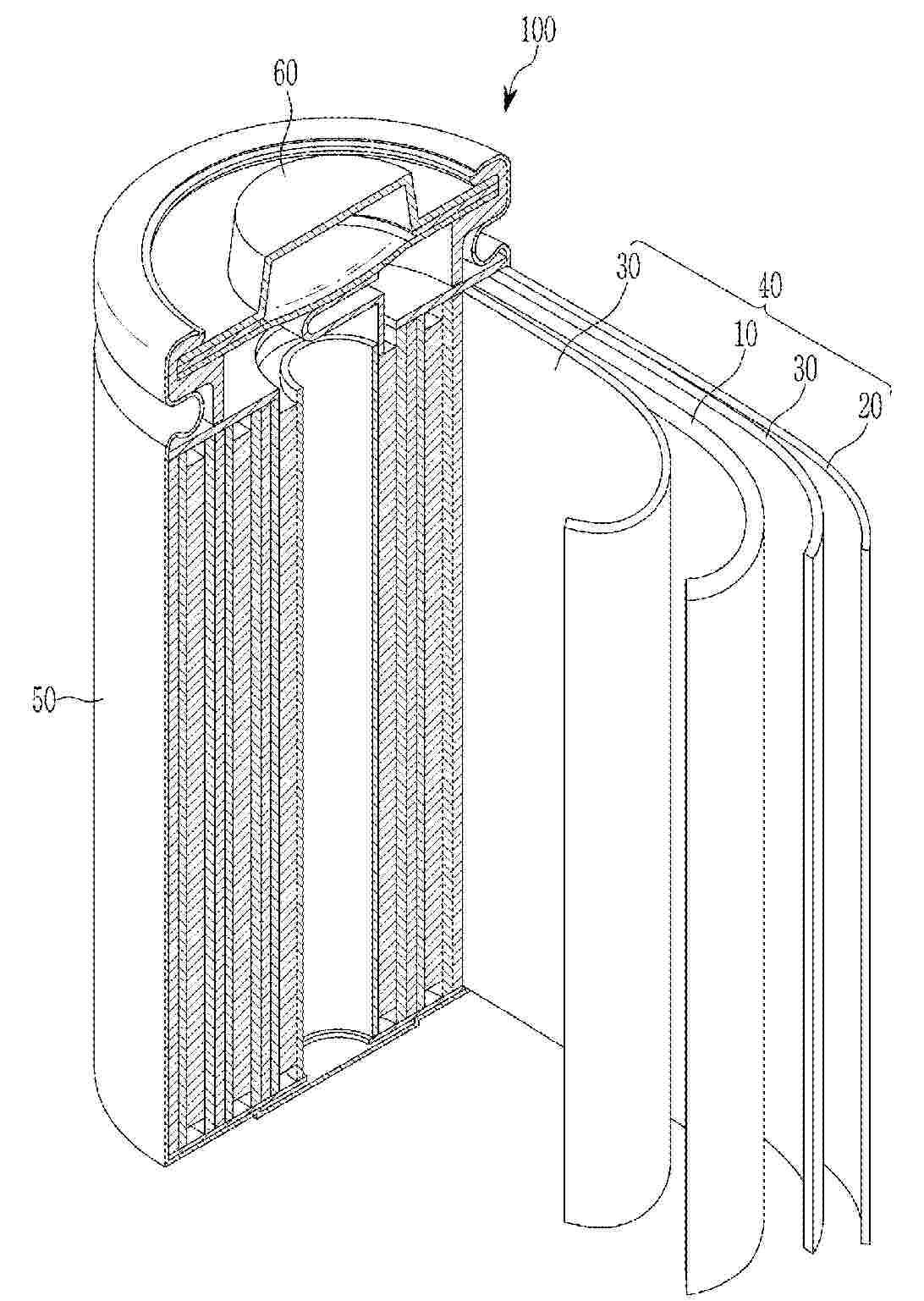 100
60
30
40
10
30
20
50