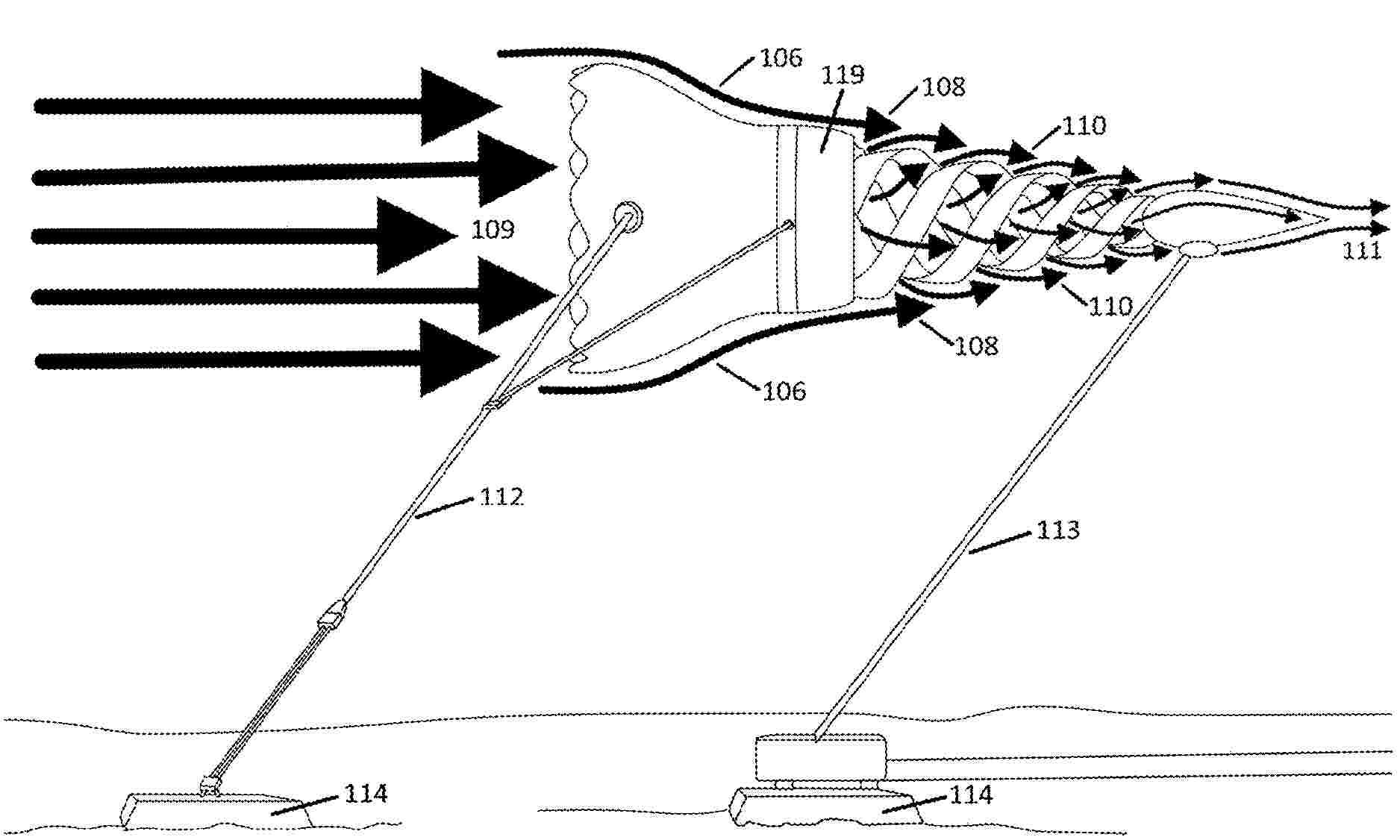 106
119
108
110
109
111
110
108
106
112
113
114
114