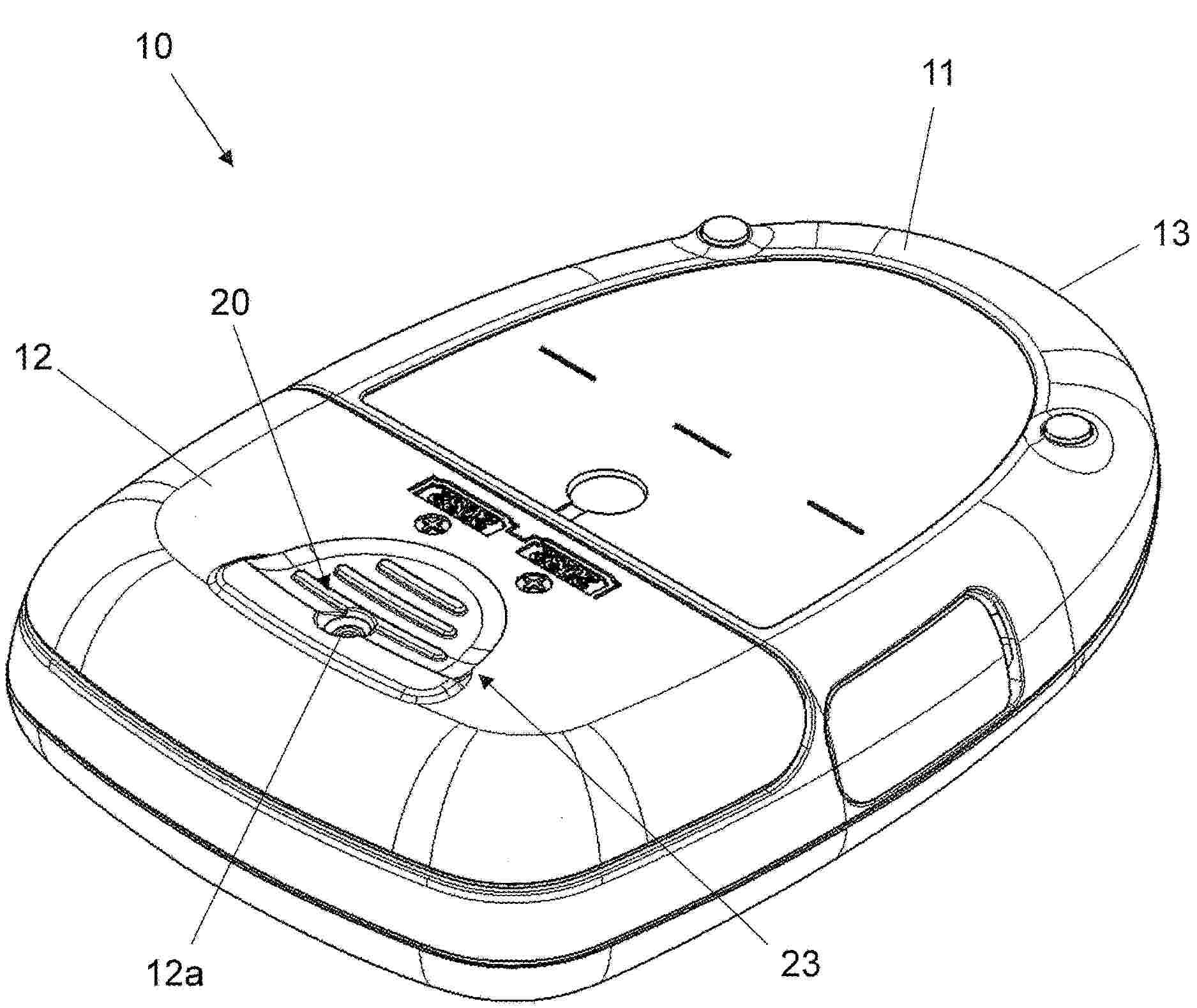 10

11

13

20

12

12a

23