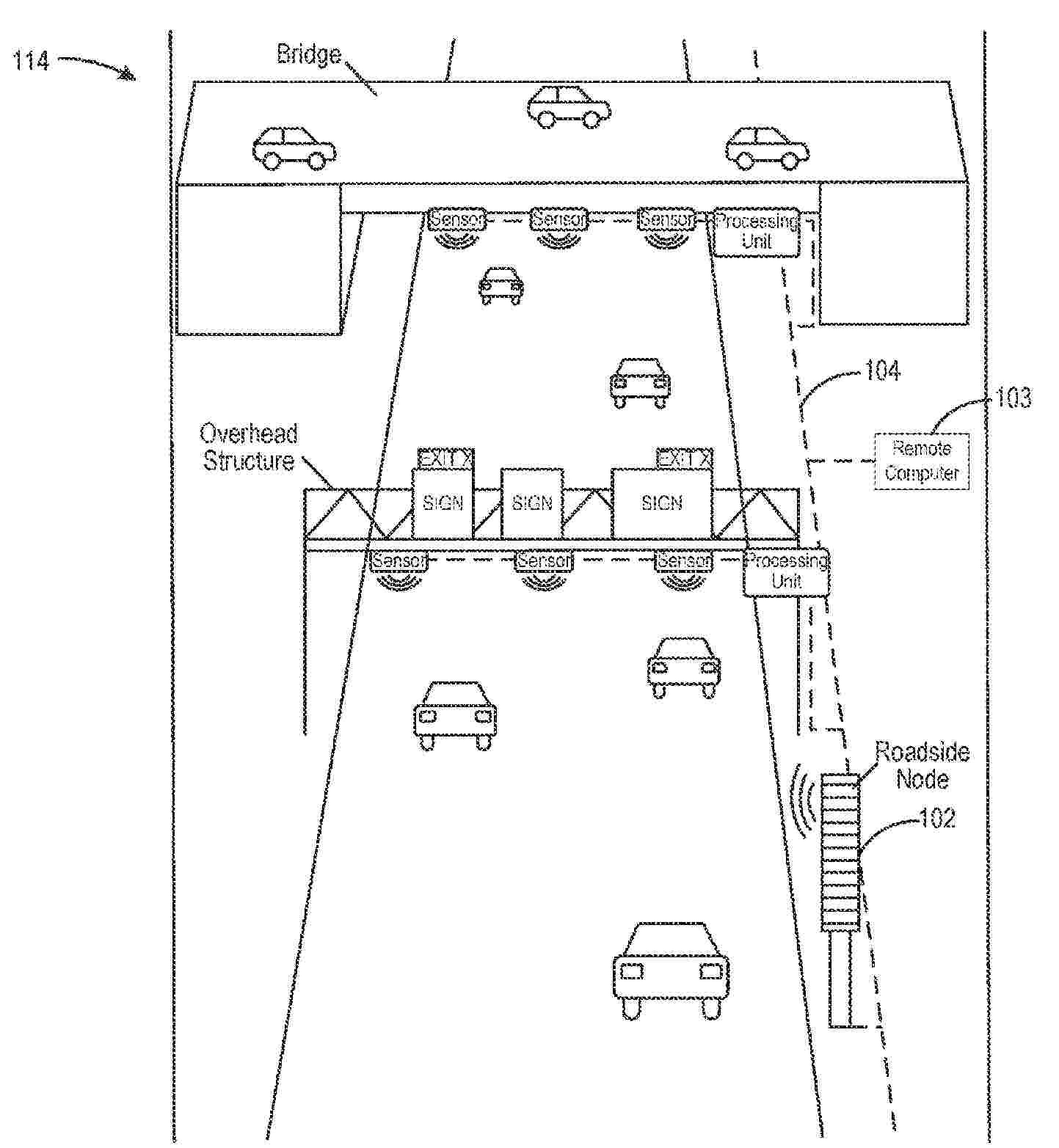 114

Bridge

Sensor
Sensor
Sensor
Processing Unit

104

103

Remote Computer

Overhead Structure

EXIT X
SIGN
SIGN
EXIT X
SIGN

Sensor
Sensor
Sensor
Processing Unit

Roadside Node

102