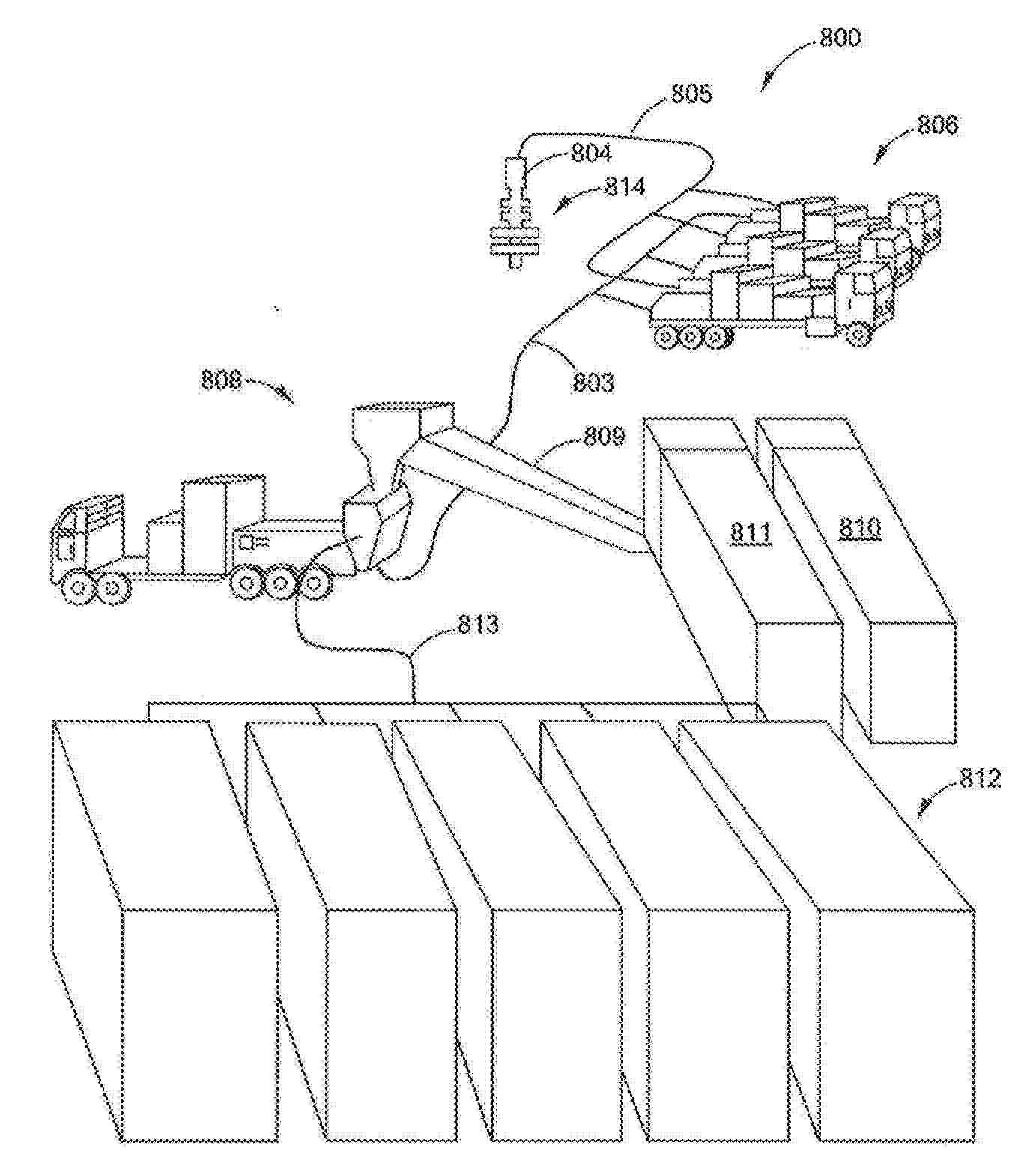 800

805

806

804

814

808

803

809

811

810

813

812