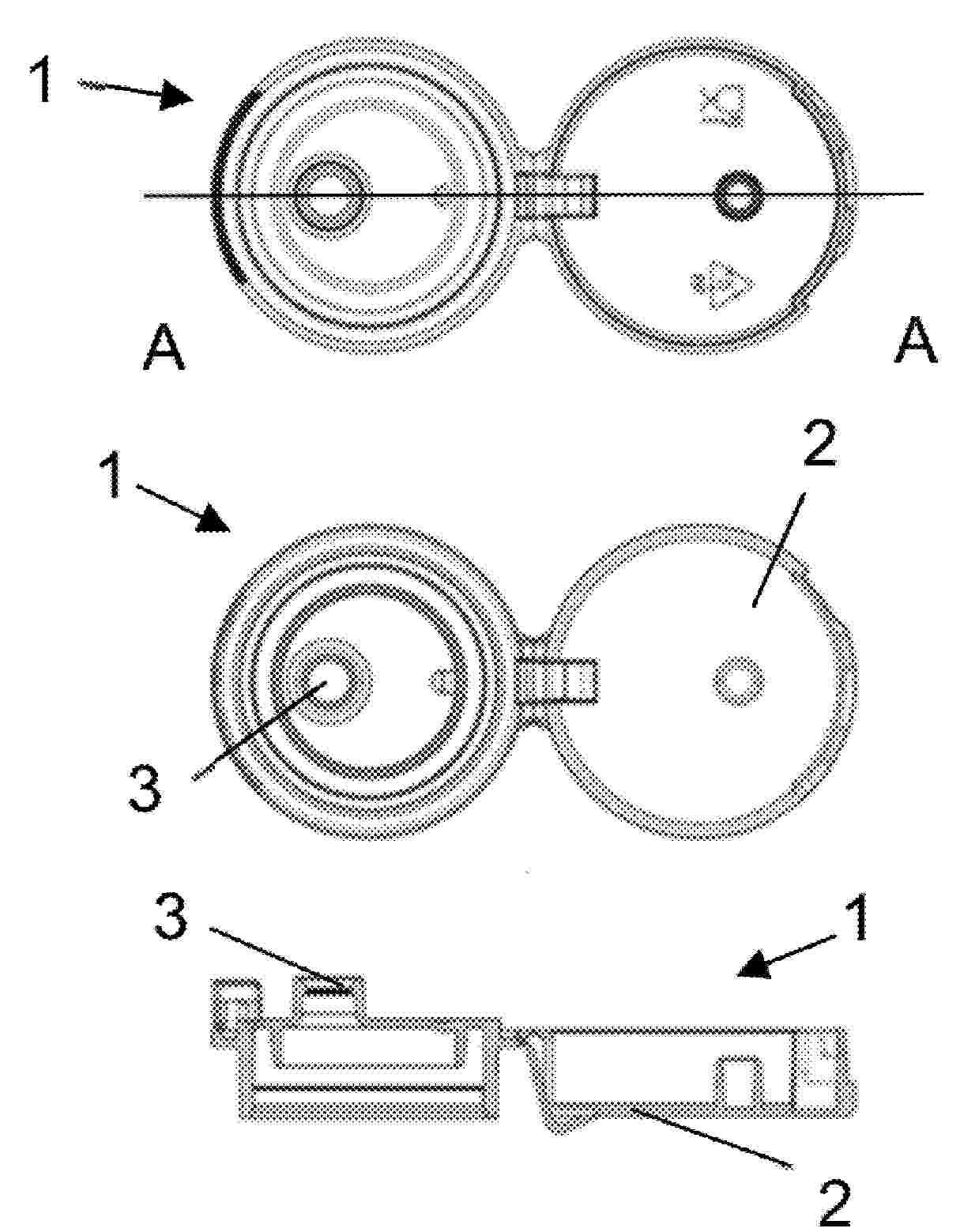 1

A

A

1

2

3

3

1

2