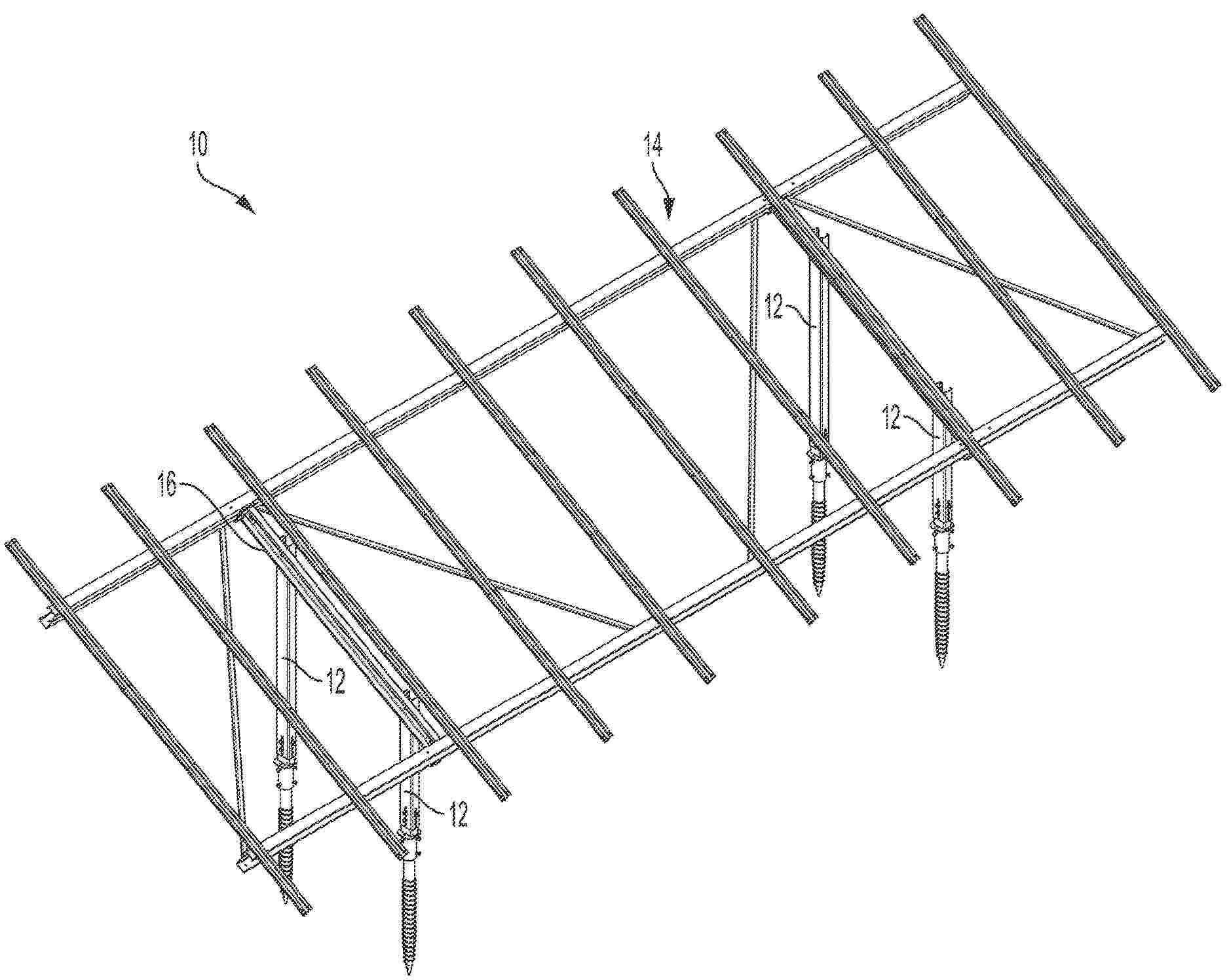 10

14

12

12

16

12

12