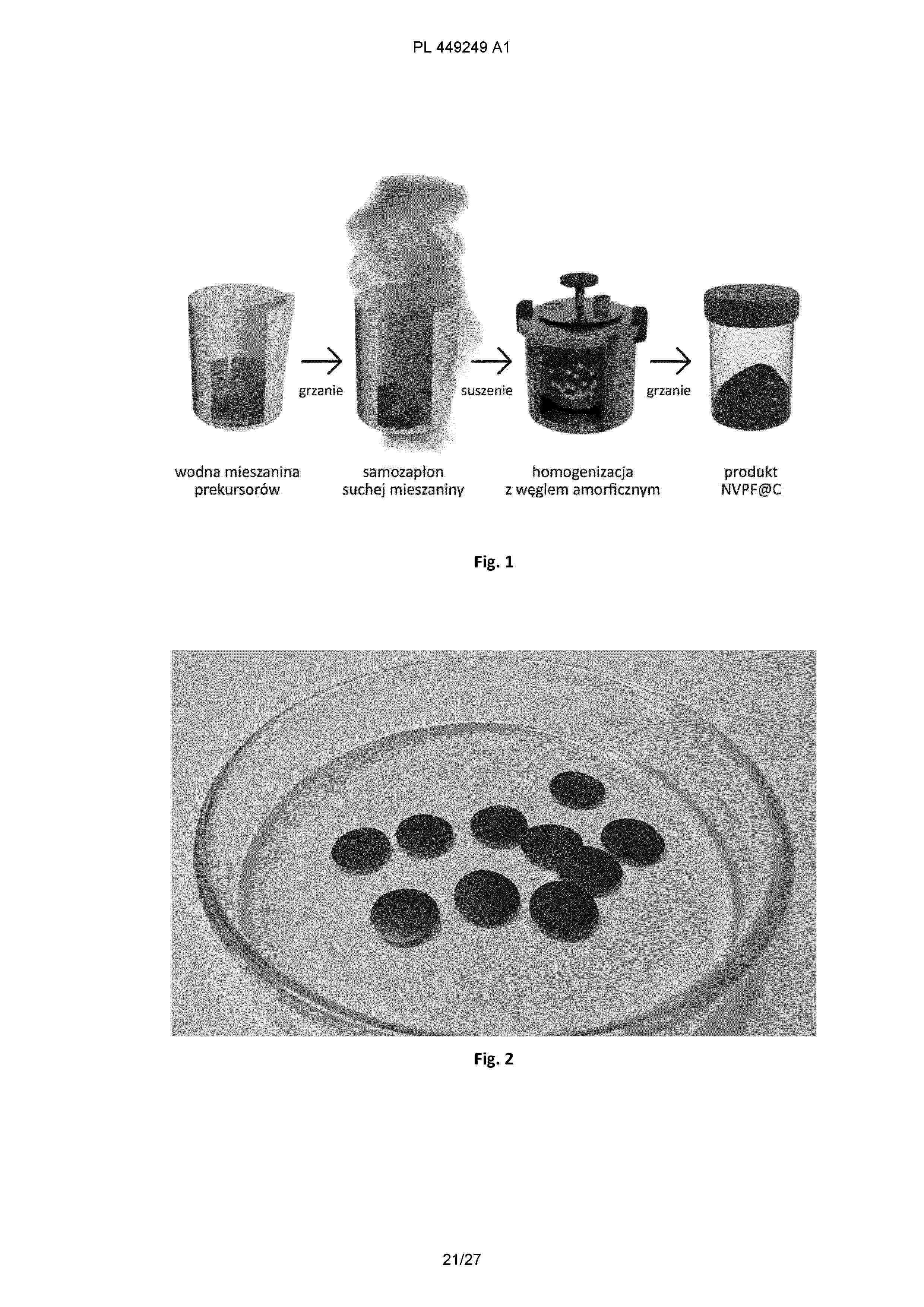 PL 449249 A1

grzanie

suszenie

grzanie

wodna mieszanina prekursorów

samozapłon suchej mieszaniny

homogenizacja z węglem amorficznym

produkt NVPF@C

Fig. 1

Fig. 2

21/27