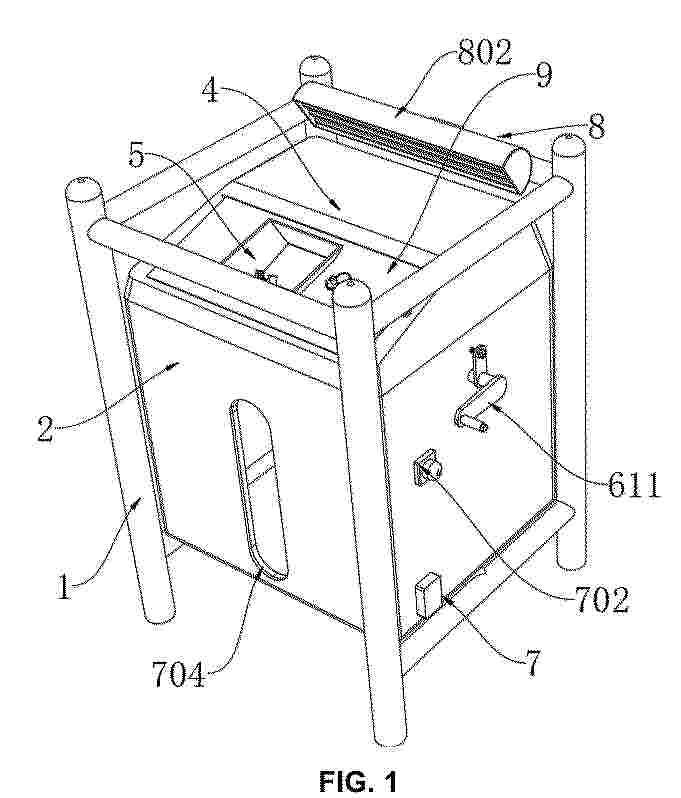 802
9
4
8
5
2
611
1
702
704
7
FIG. 1