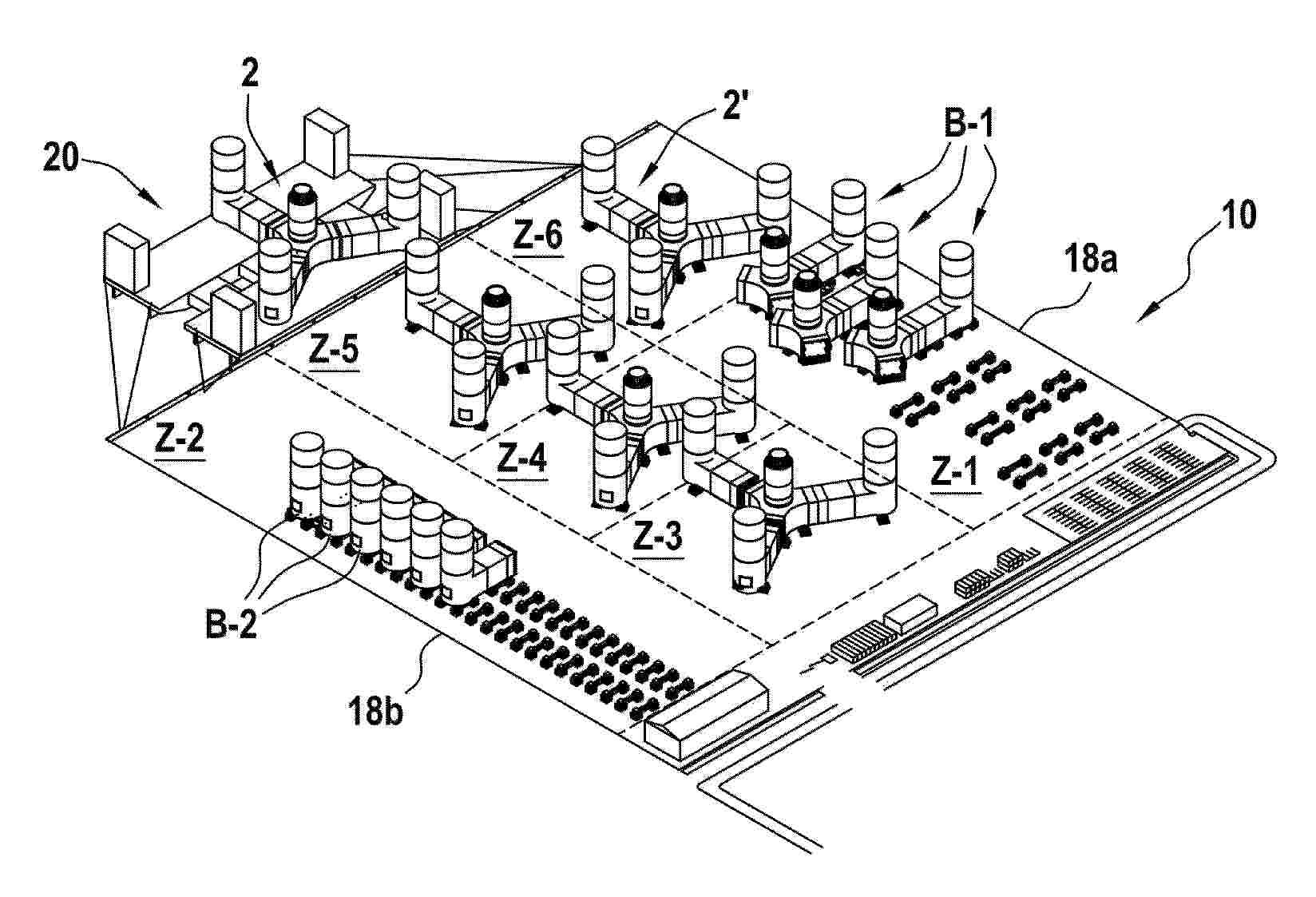 2

20

2'

B-1

10

18a

Z-6

Z-5

Z-2

Z-4

Z-1

Z-3

B-2

18b