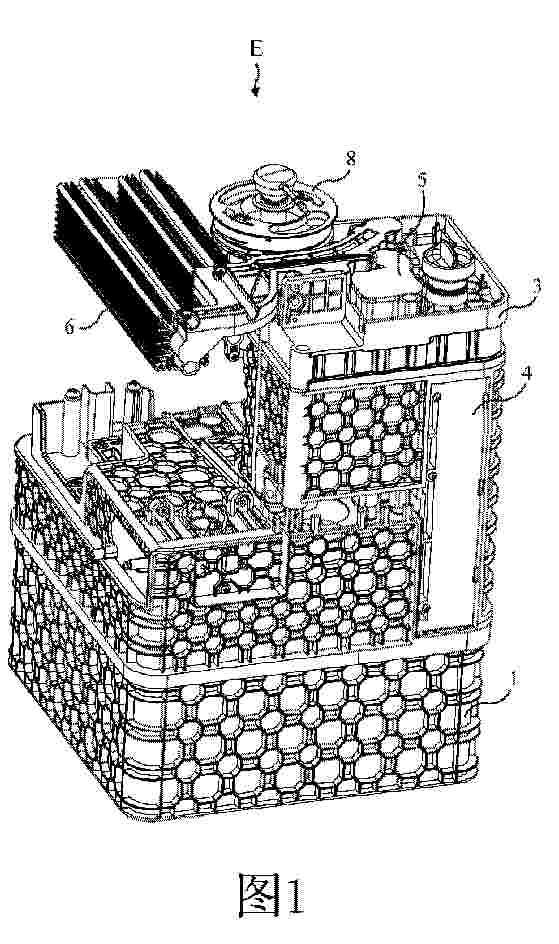 E

8

5

3

6

4

1

图1