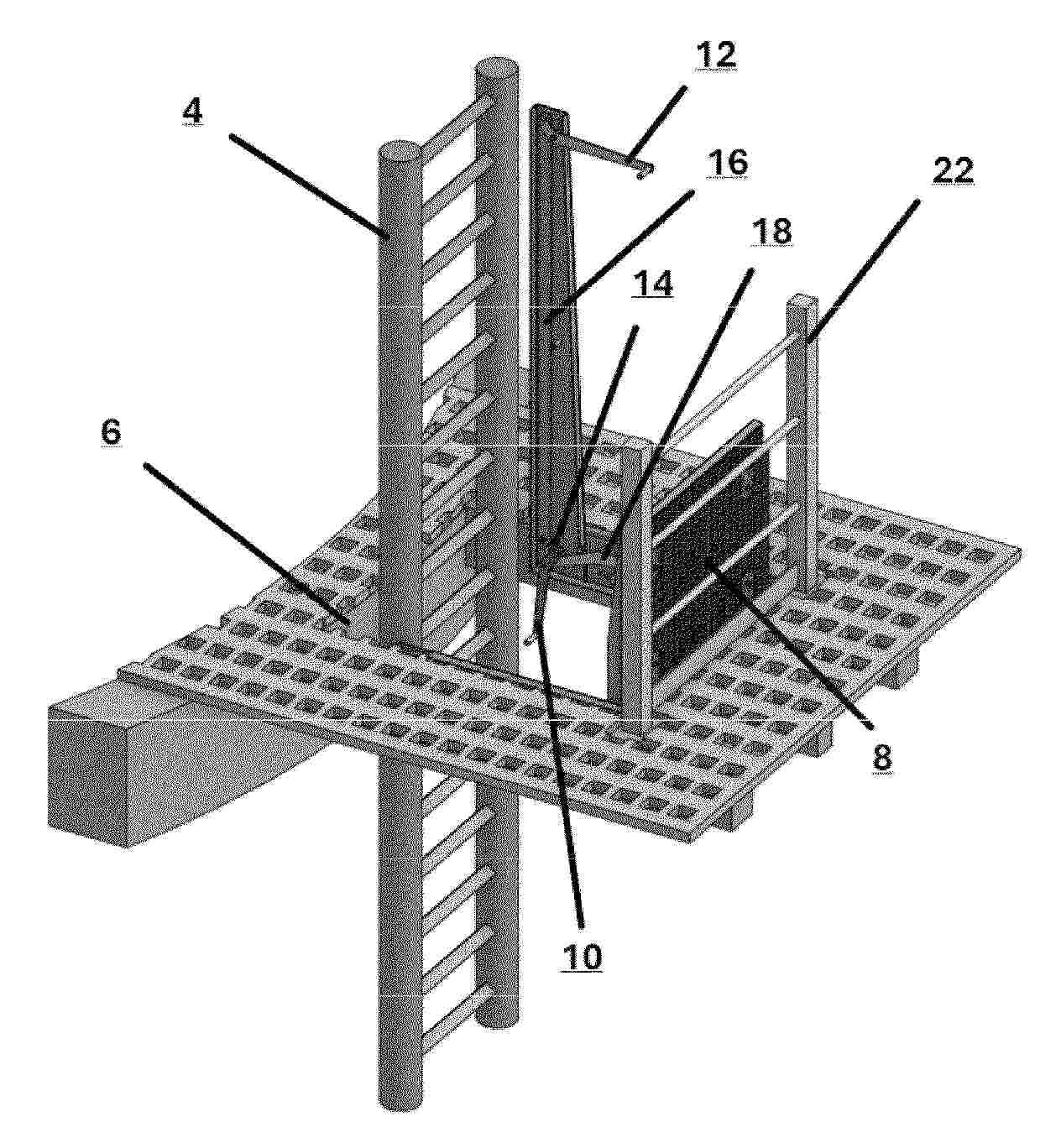 12
4
16
22
18
14
6
8
10