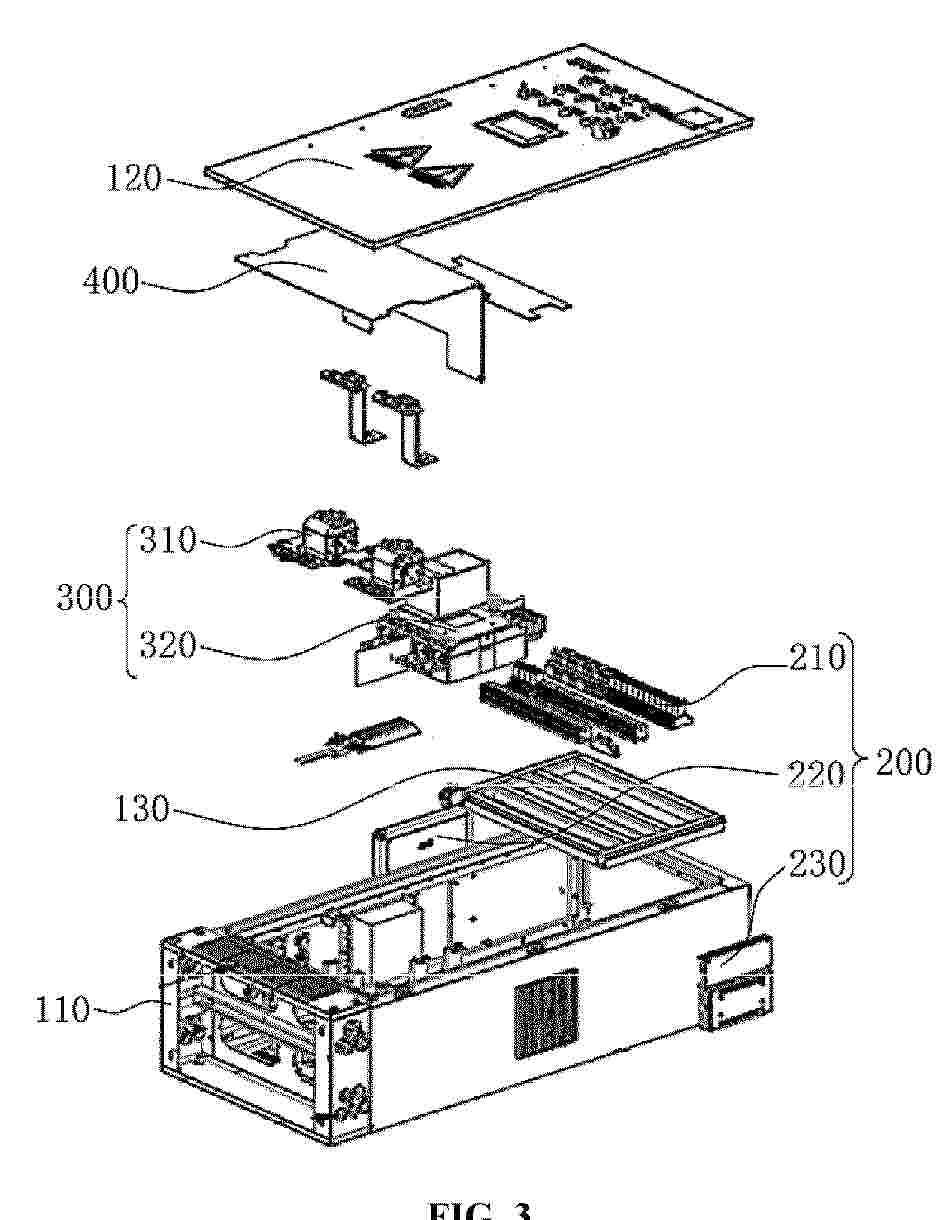 120
400
310
300
320
210
220
200
130
230
110
FIG. 3