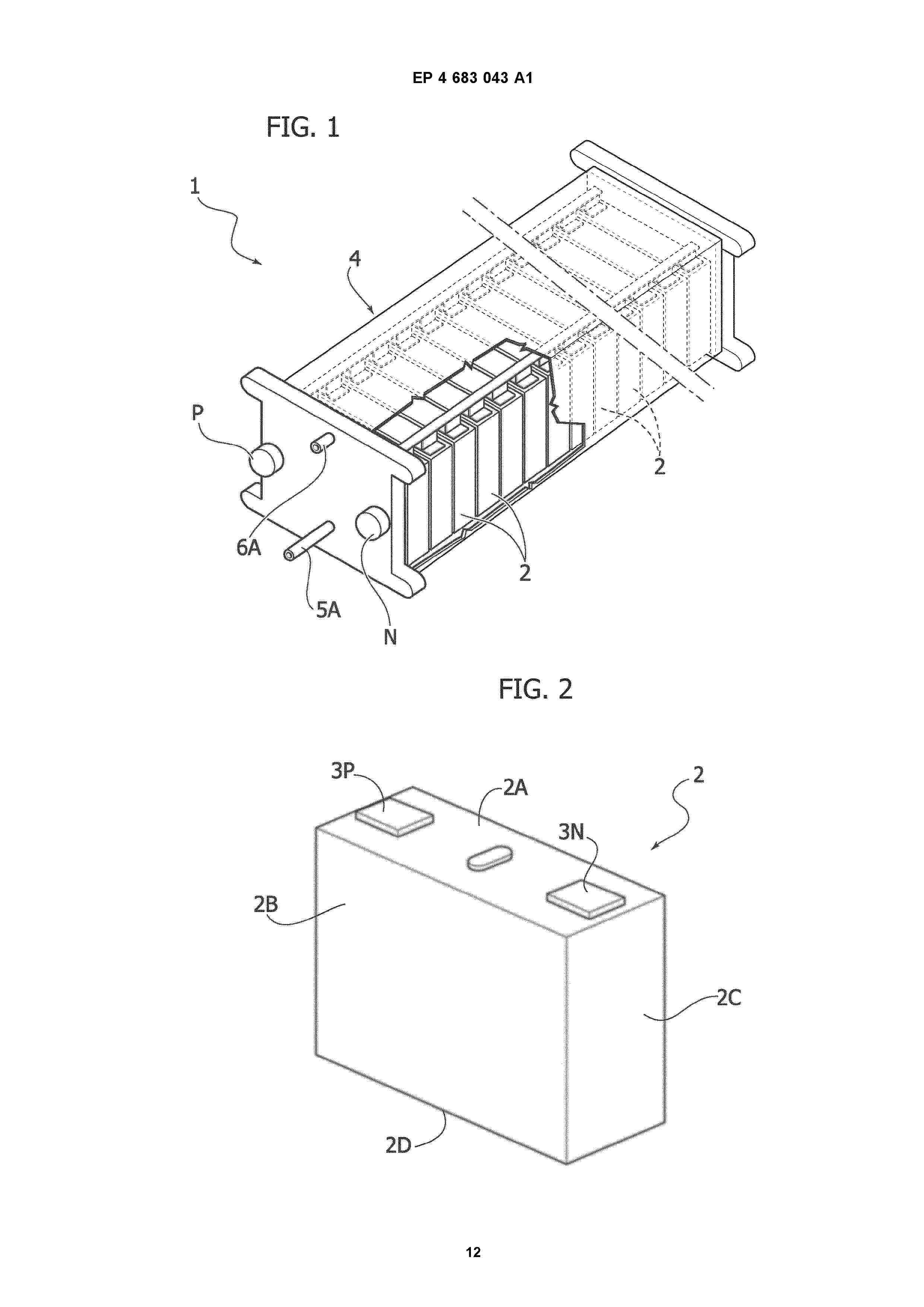 EP 4 683 043 A1

FIG. 1

1

4

P

6A

5A

N

2

2

FIG. 2

3P

2A

2

3N

2B

2C

2D

12