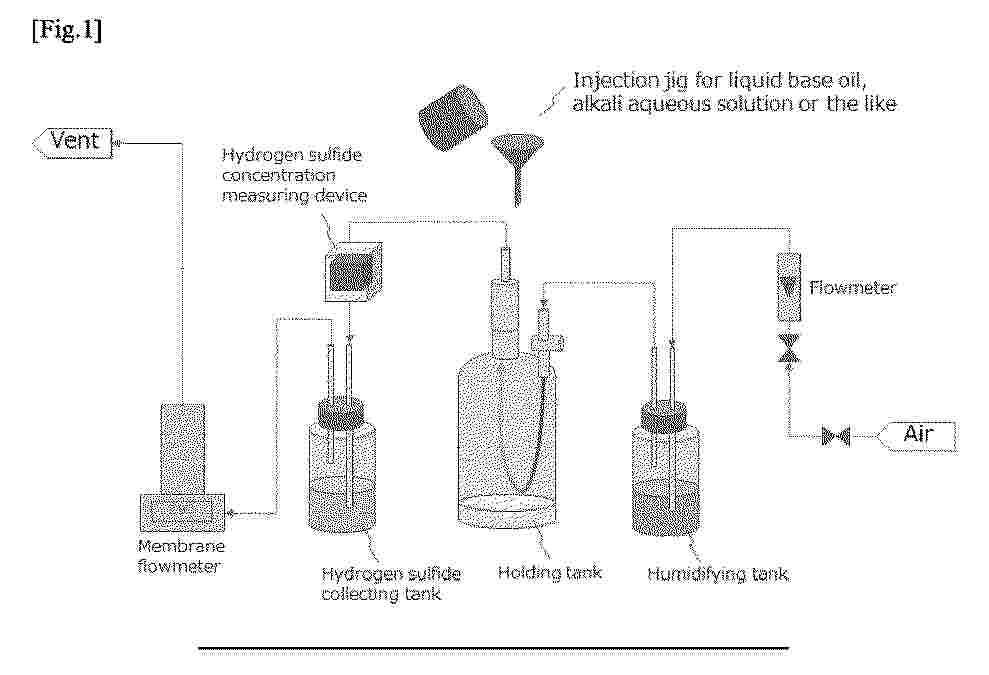 [Fig.1]

Injection jig for liquid base oil, alkali aqueous solution or the like

Vent

Hydrogen sulfide concentration measuring device

Flowmeter

Air

Membrane flowmeter

Hydrogen sulfide collecting tank

Holding tank

Humidifying tank