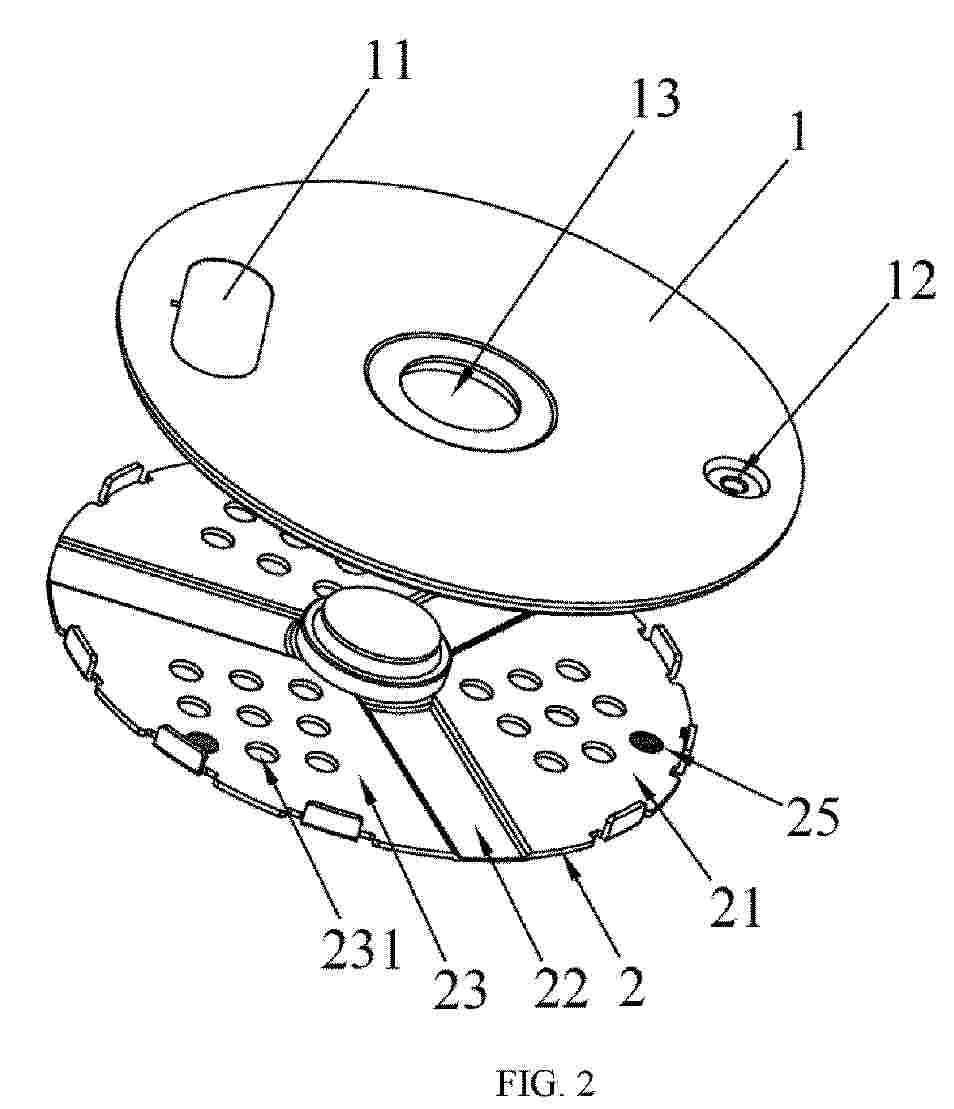 11
13
1
12
25
21
231
23
22
2

FIG. 2