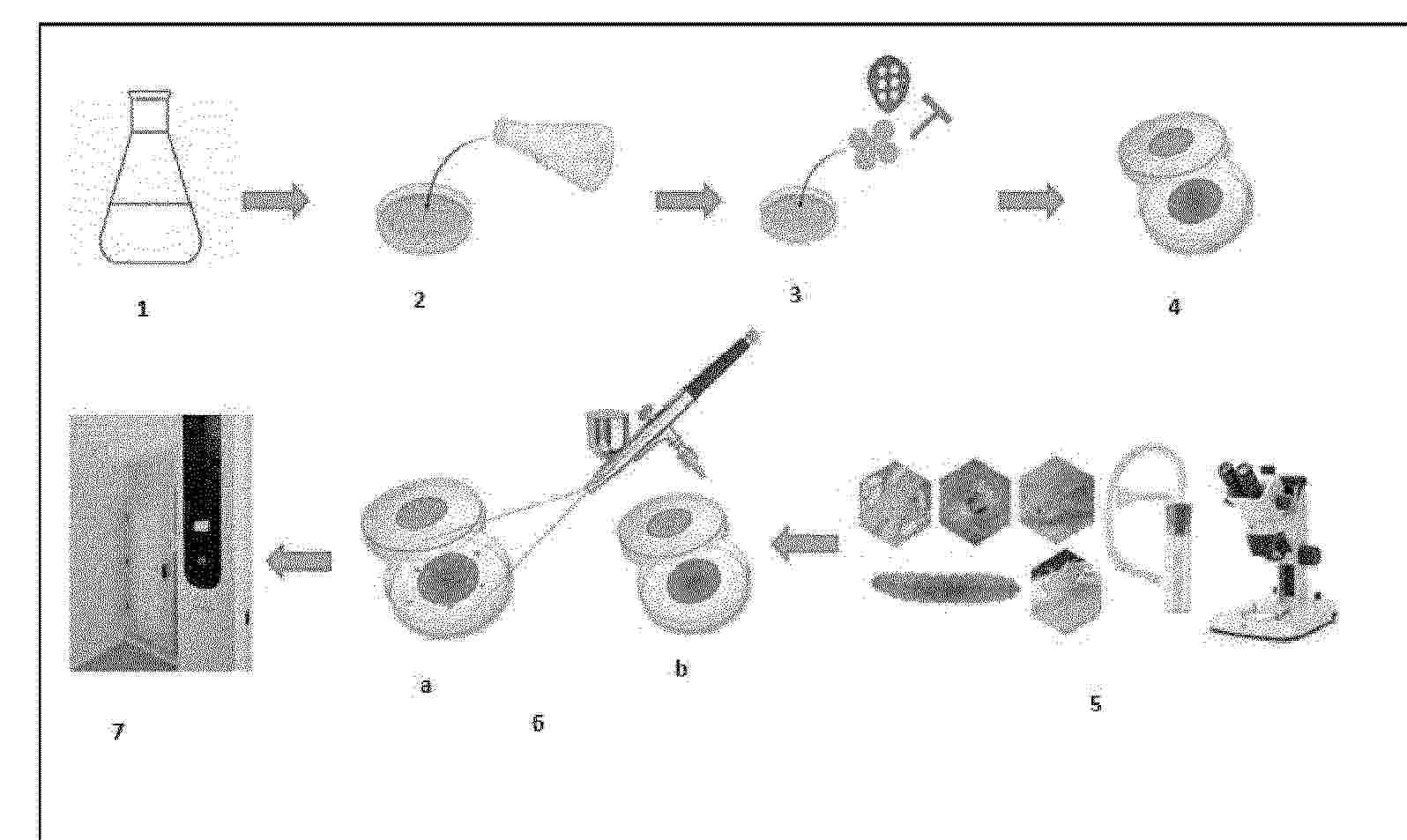 1

2

3

4

7

a

b

6

5