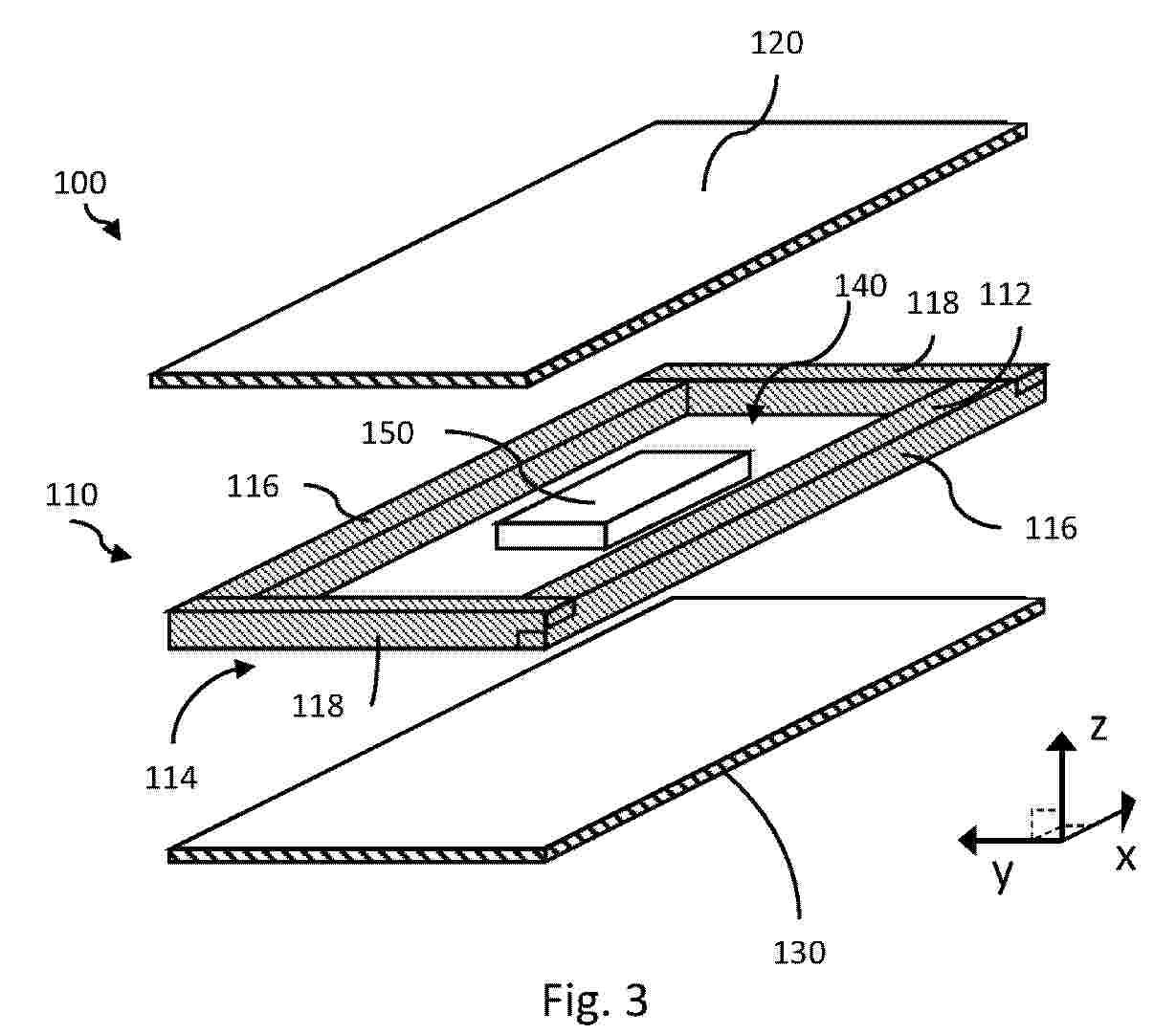 120

100

140 118 112

150

116

110

116

118

114

z

y

x

130

Fig. 3