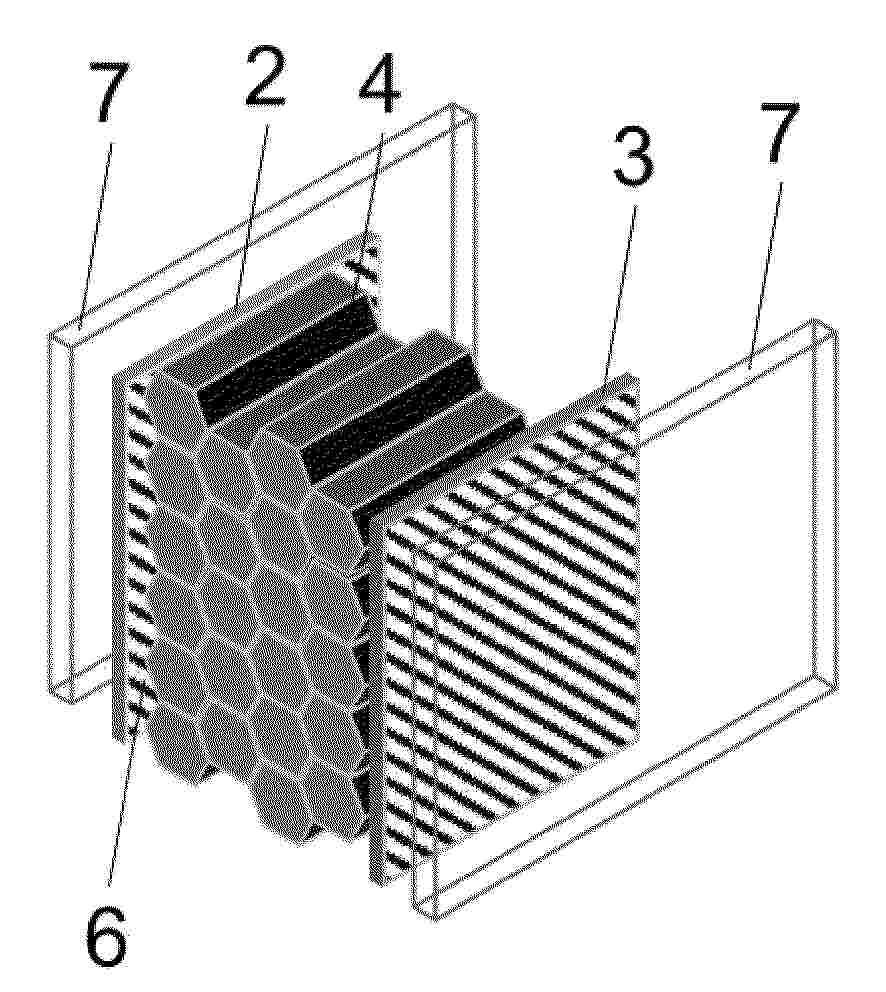 7
2
4
3
7
6