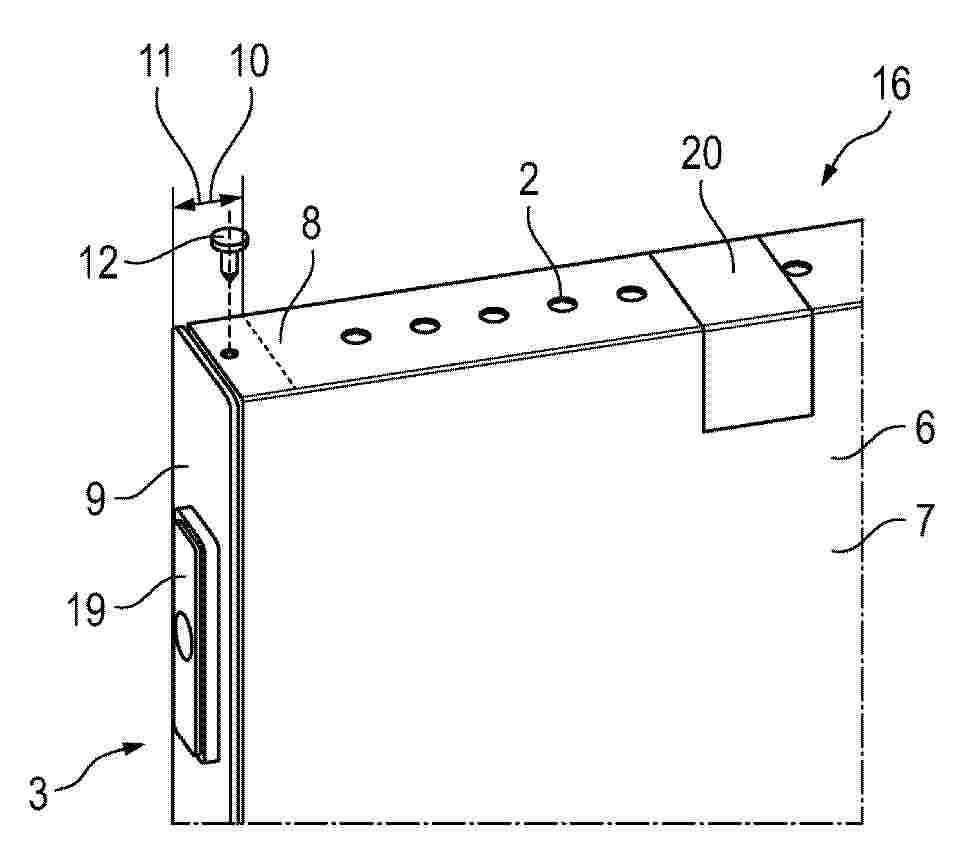 11
10
16
20
2
8
12
6
9
7
19
3