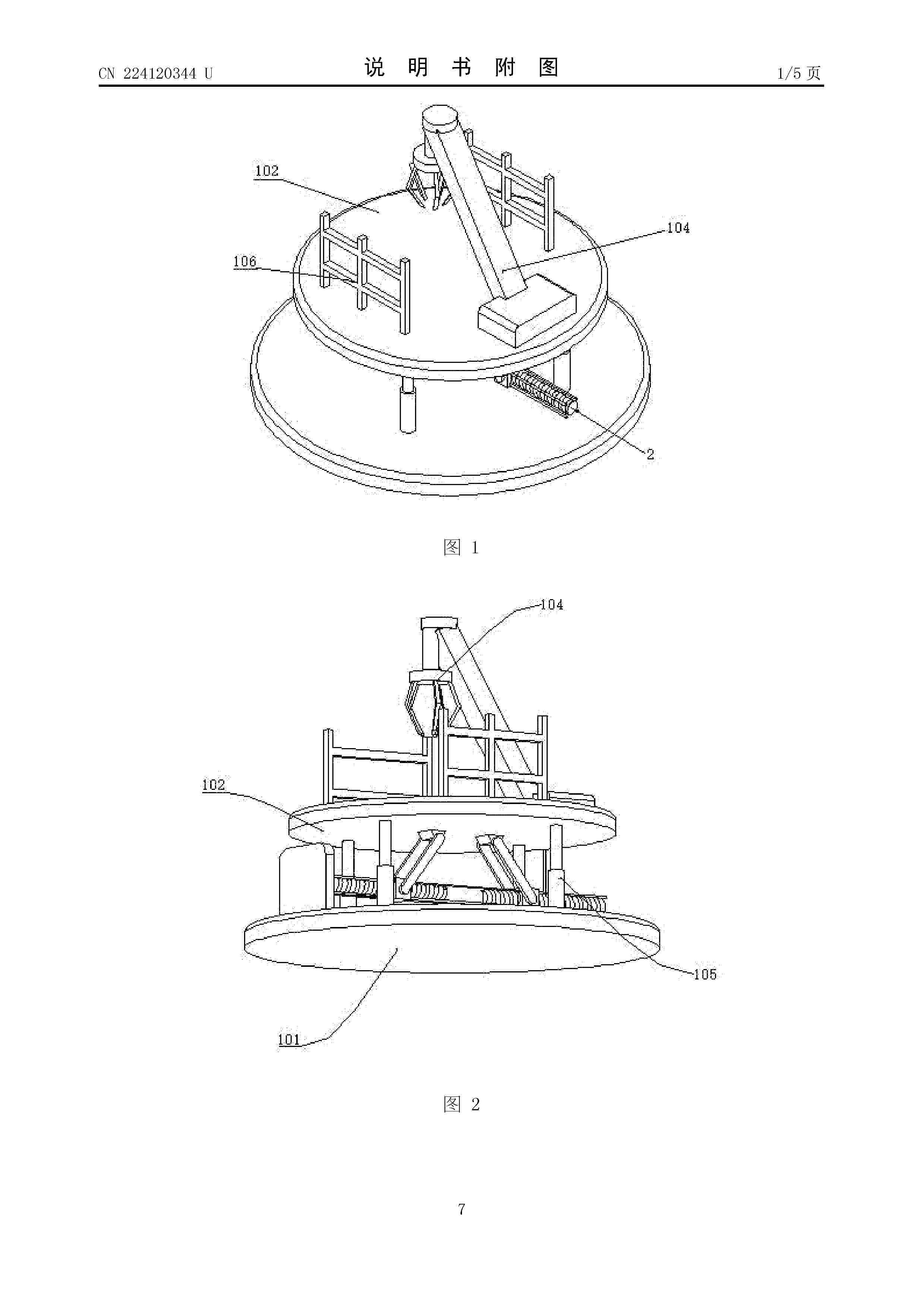 CN 224120344 U

说 明 书 附 图

1/5 页

102

104

106

2

图 1

104

102

105

101

图 2

7