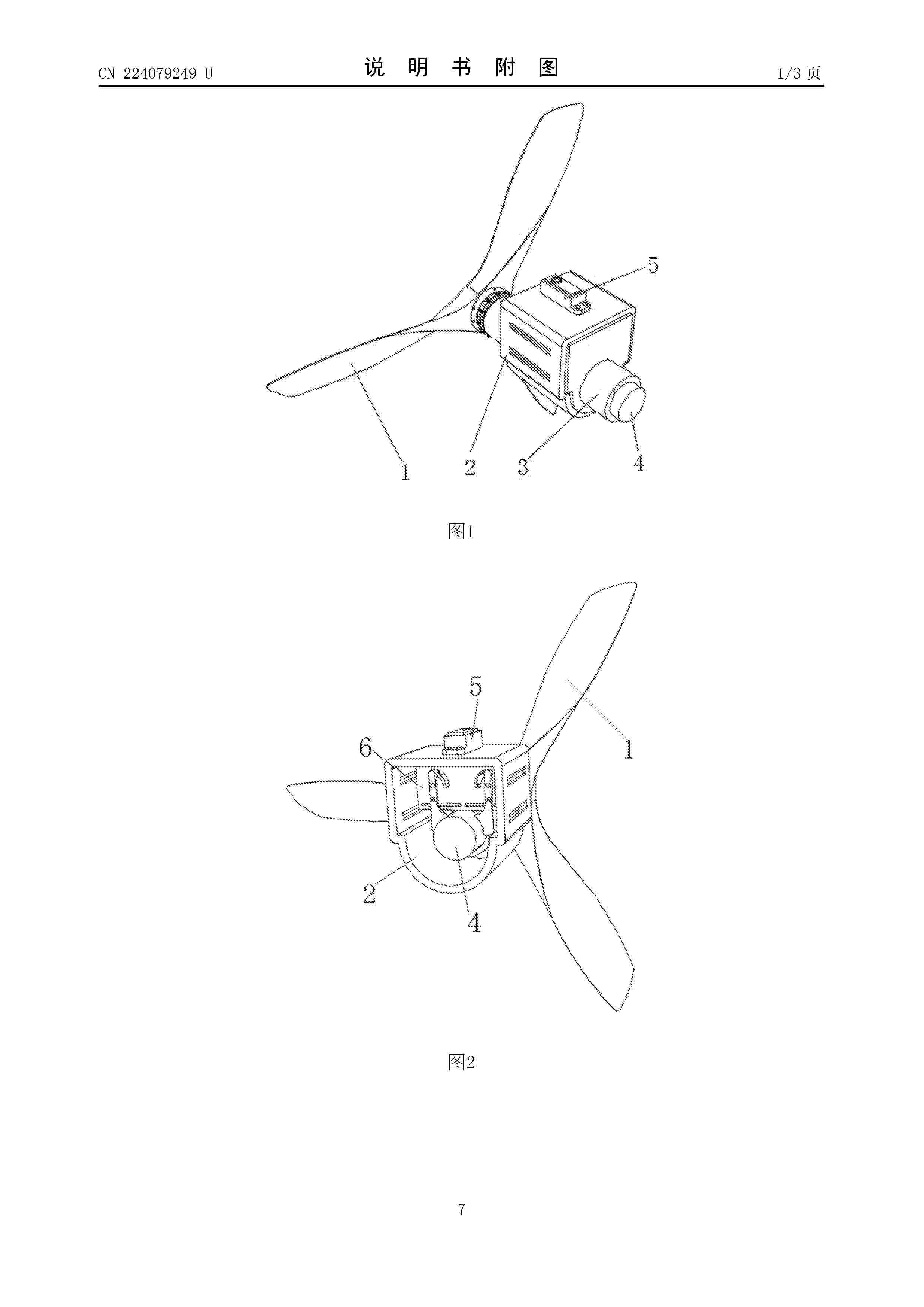 CN 224079249 U

说 明 书 附 图

1/3 页

5

1

2

3

4

图1

5

6

1

2

4

图2

7