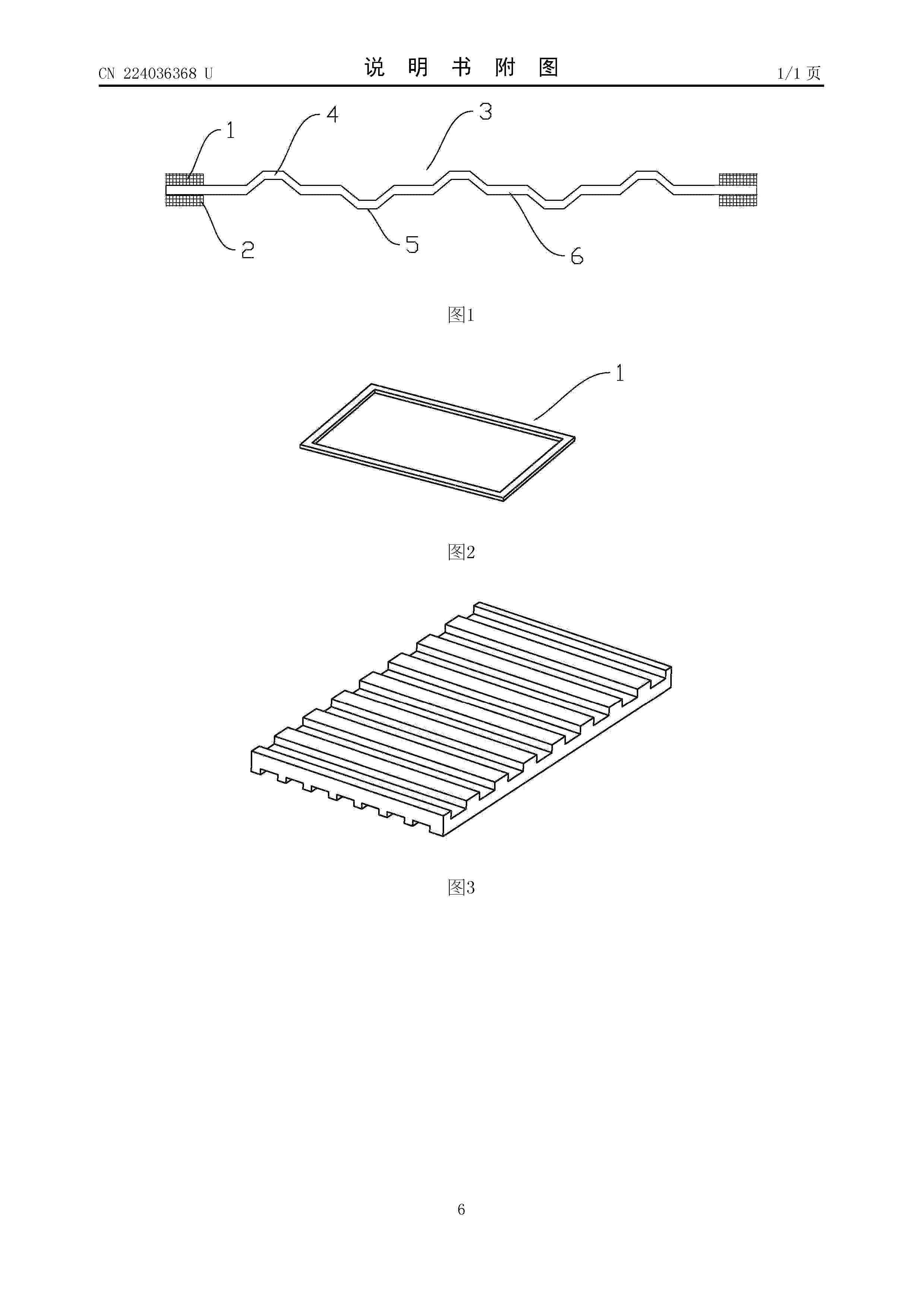 CN 224036368 U

说 明 书 附 图

1/1 页

1

4

3

2

5

6

图1

1

图2

图3

6