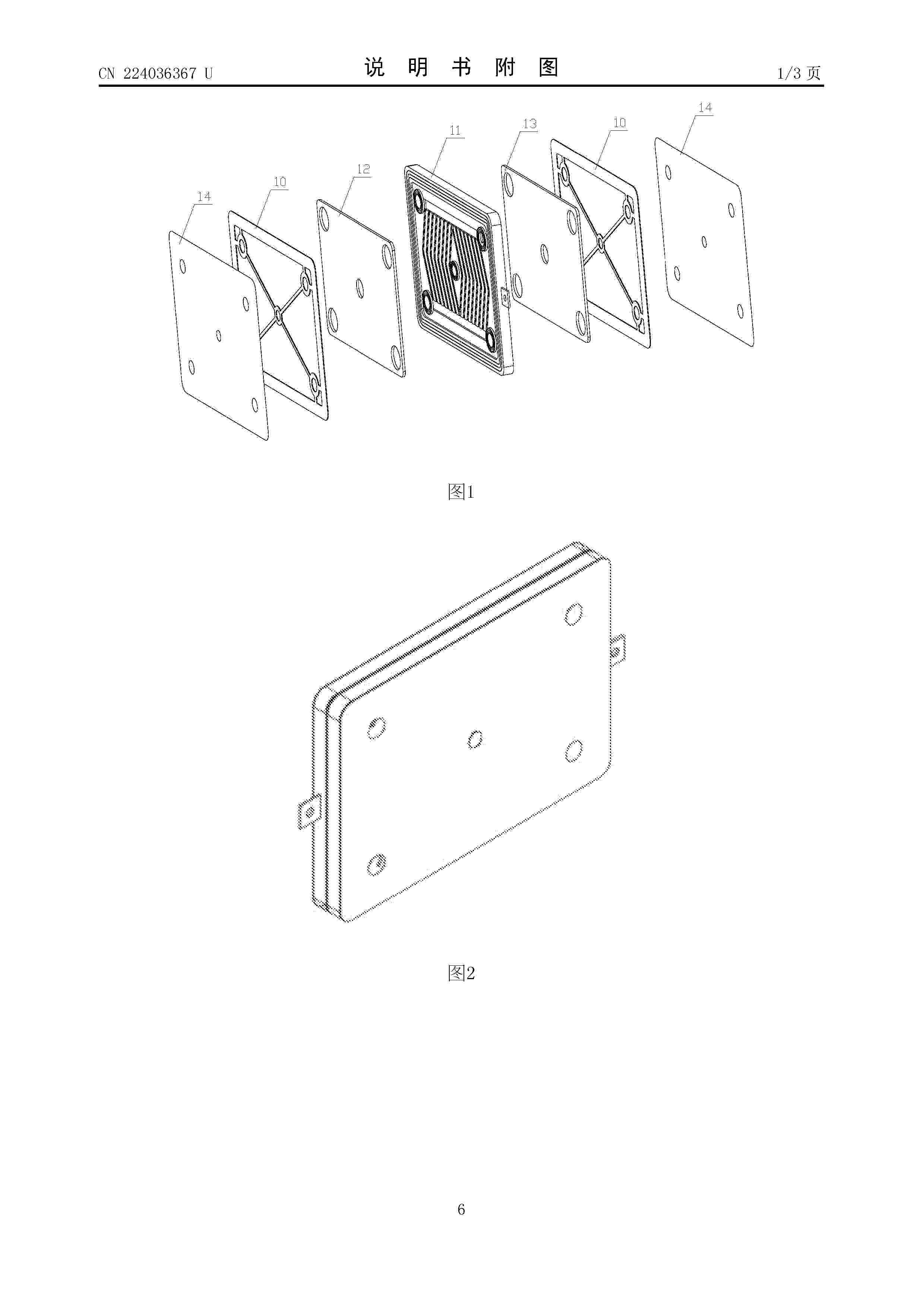 CN 224036367 U

说 明 书 附 图

1/3 页

14
10
12
11
13
10
14

图1

图2

6