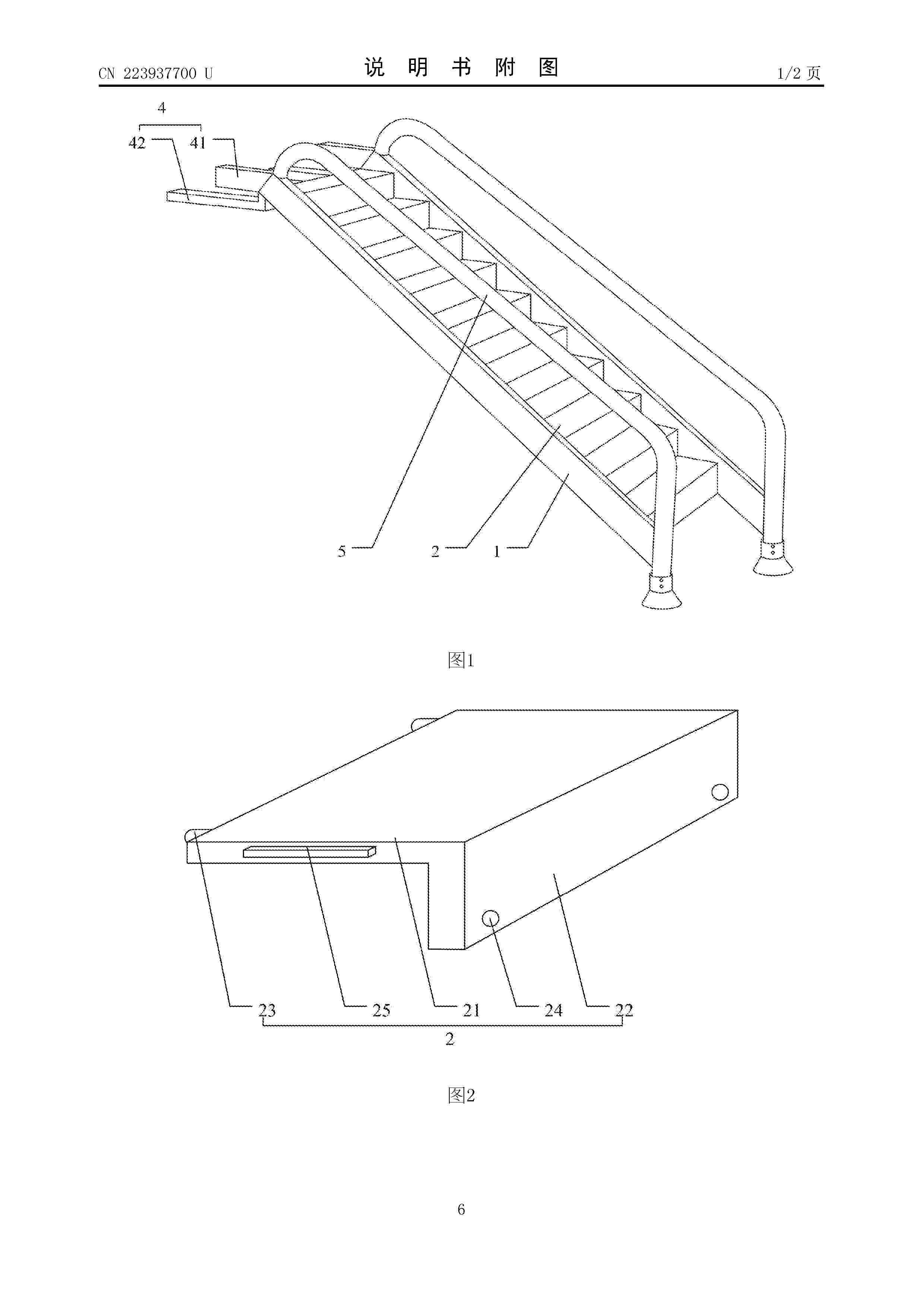 CN 223937700 U

说 明 书 附 图

1/2 页

4
42 41

5 2 1

图1

23 25 21 24 22
2

图2

6